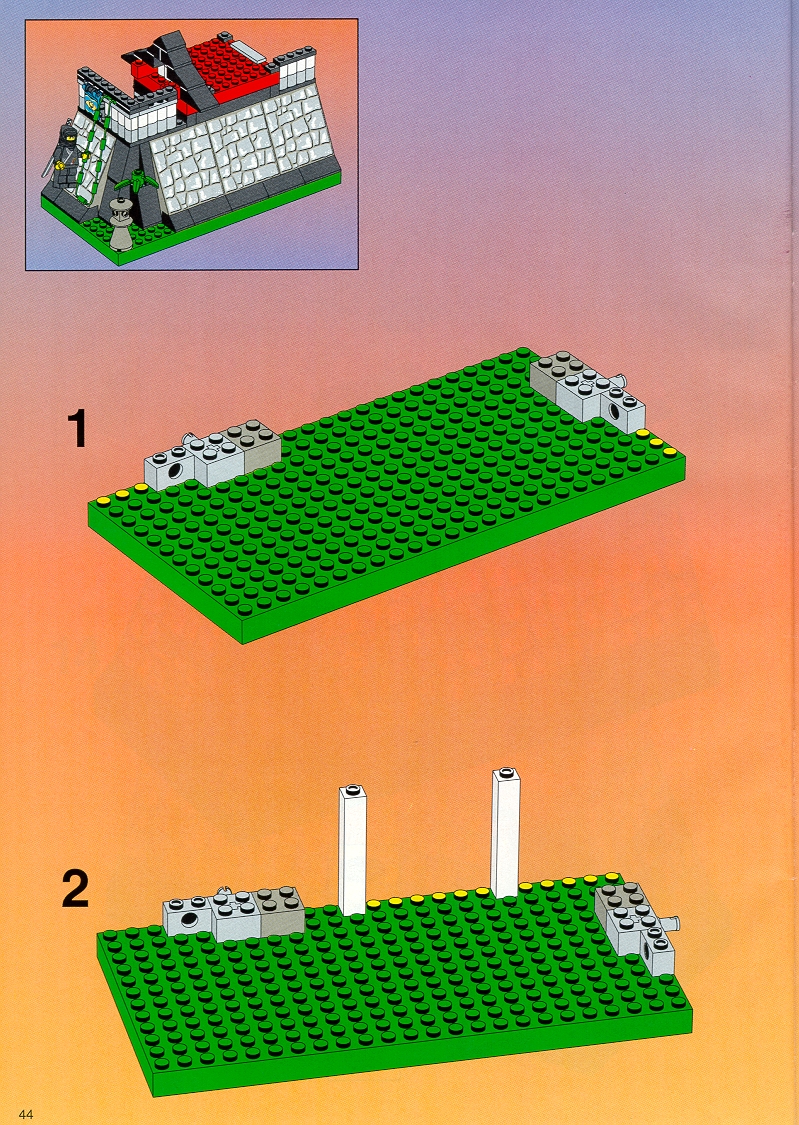 1

2

44