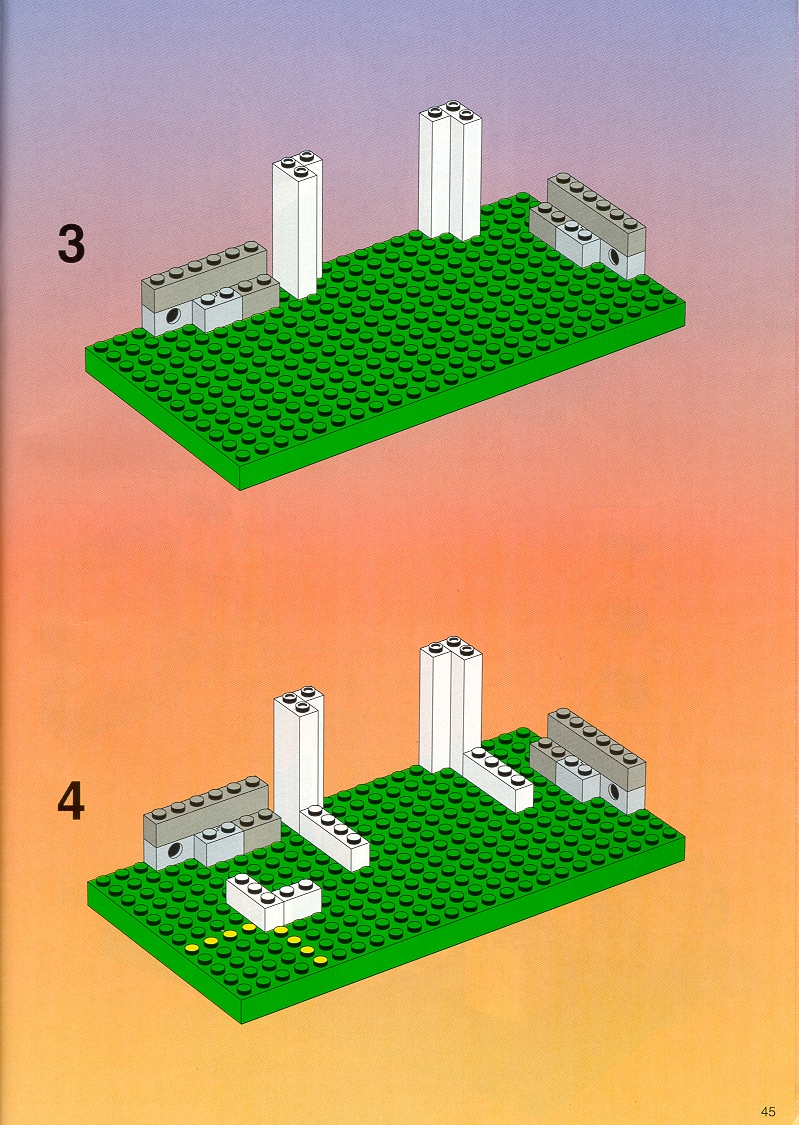 3

4

45