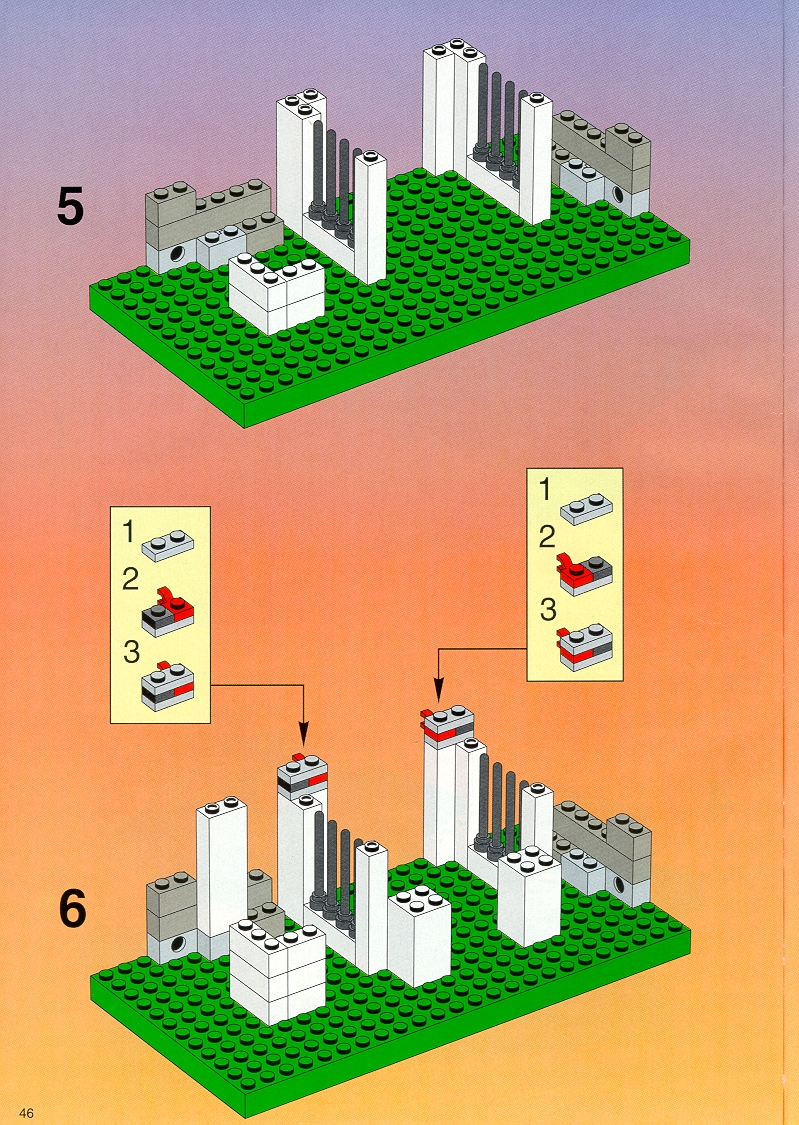 5

1
2
3

1
2
3

6

46