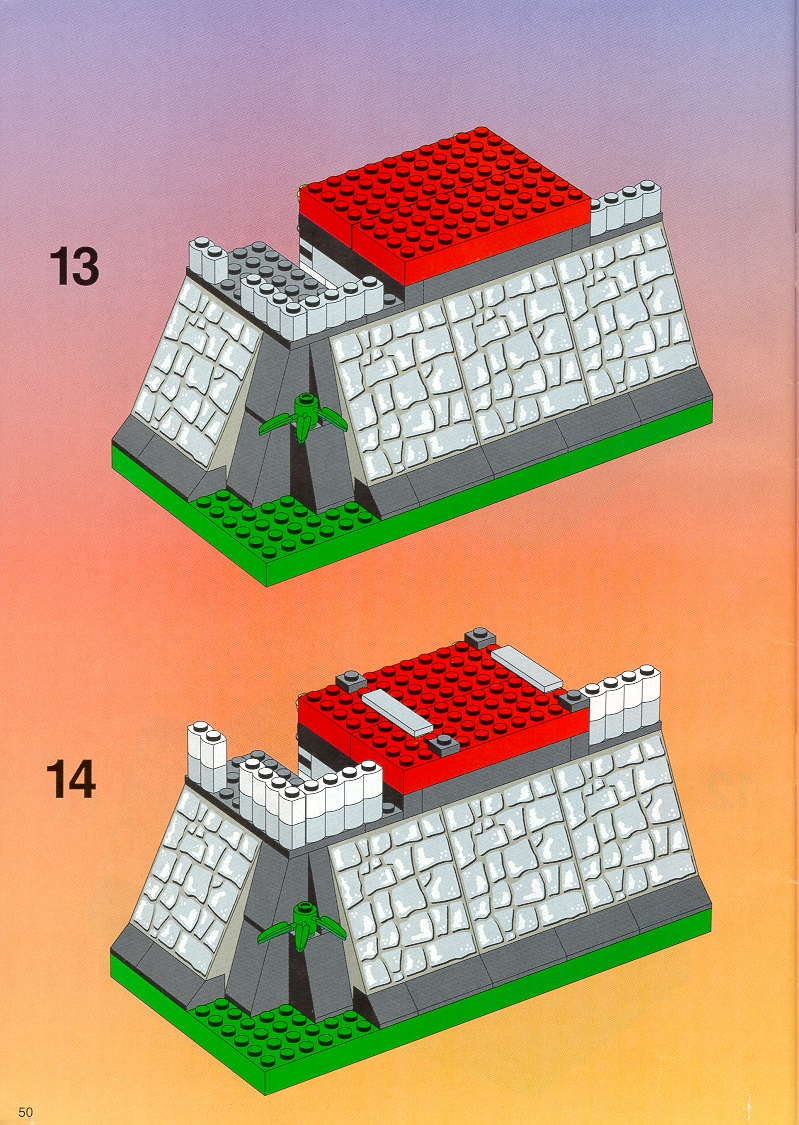 13

14

50