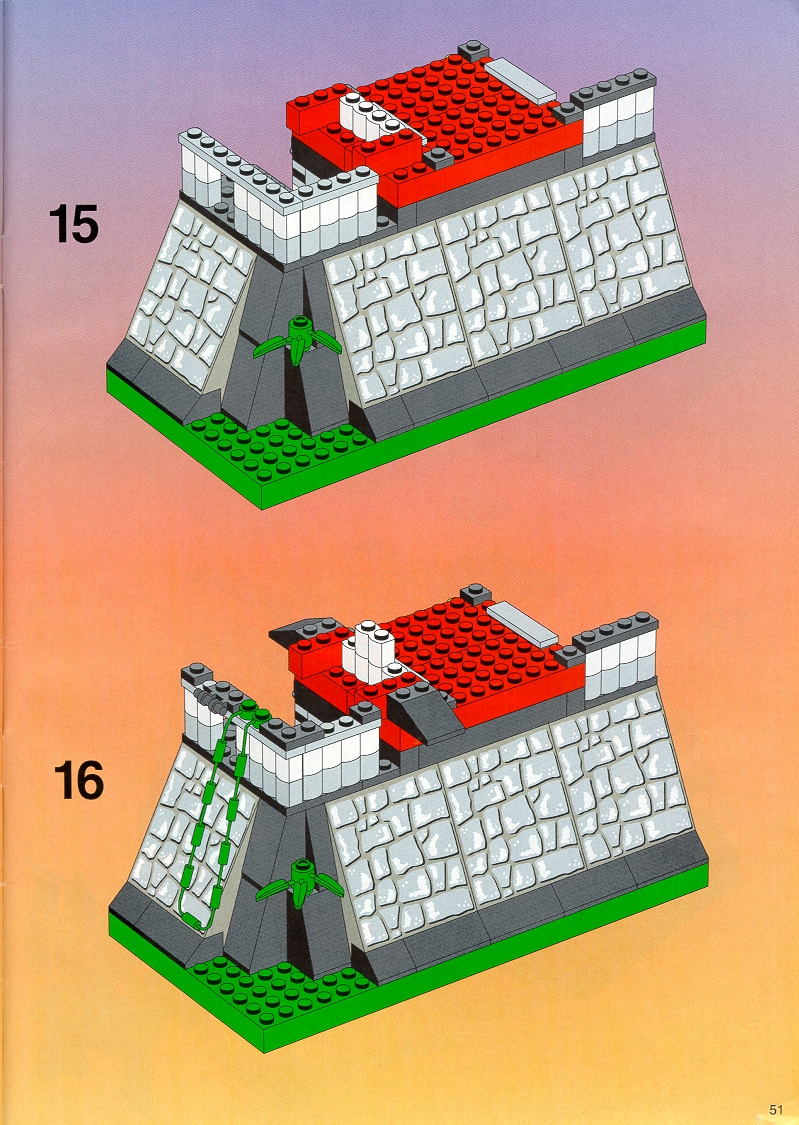 15

16

51