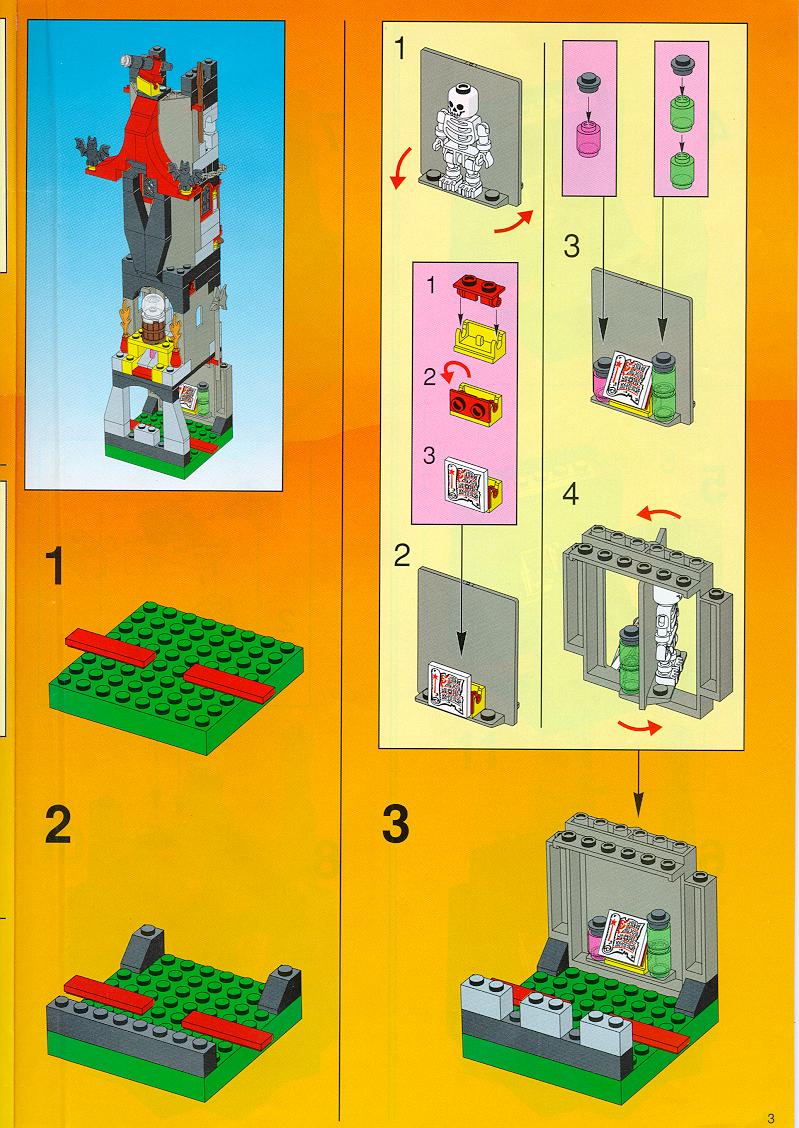 1

2

1

1

2

3

2

3

4

3

3