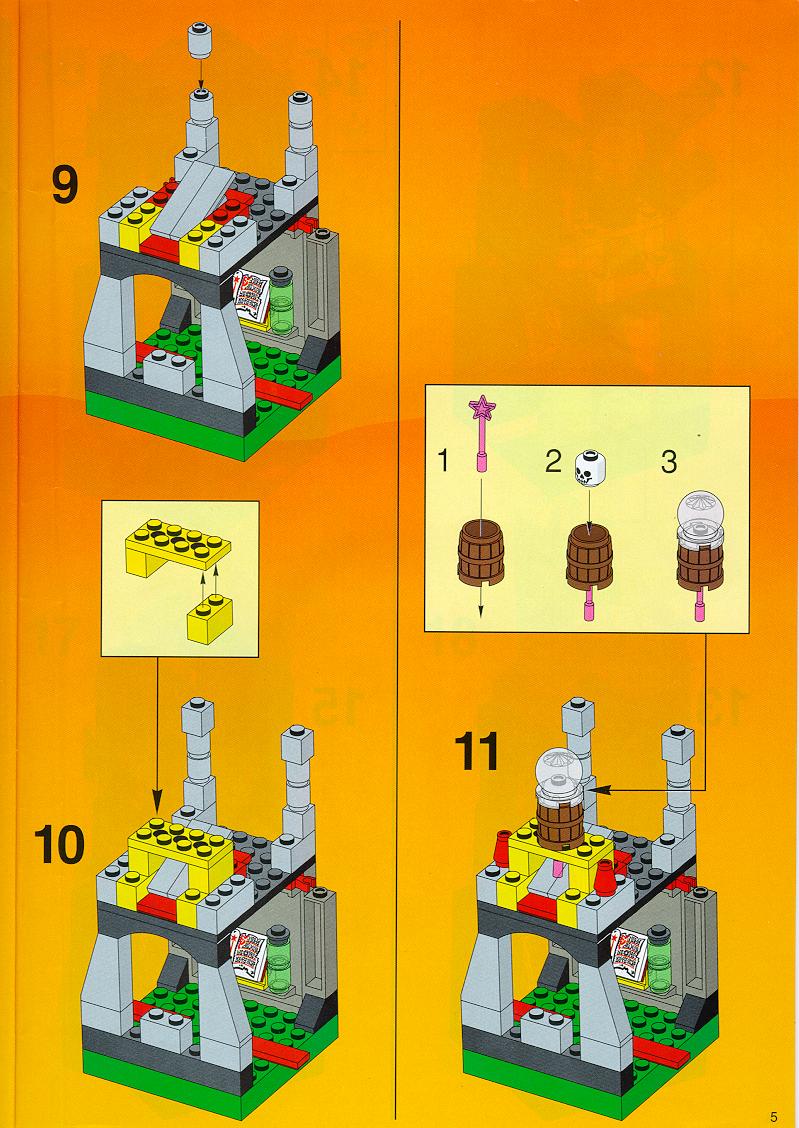 9

10

1 2 3

11

5