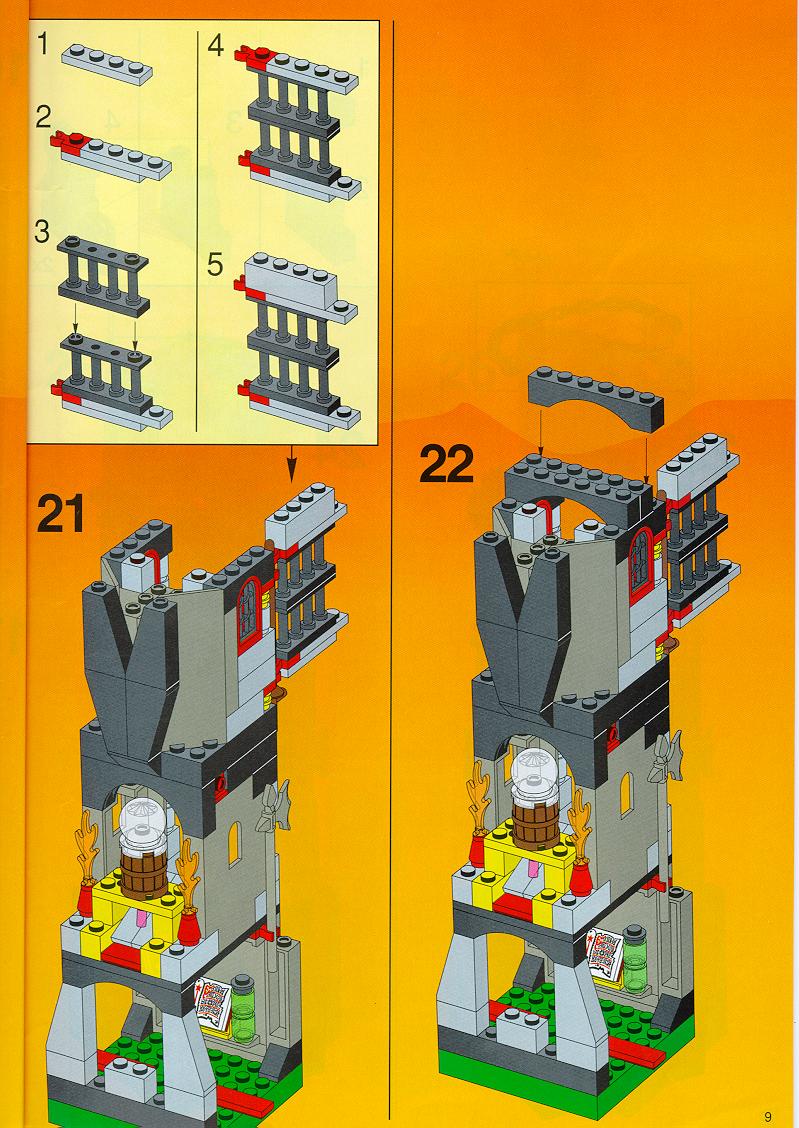 1

2

3

4

5

21

22

9