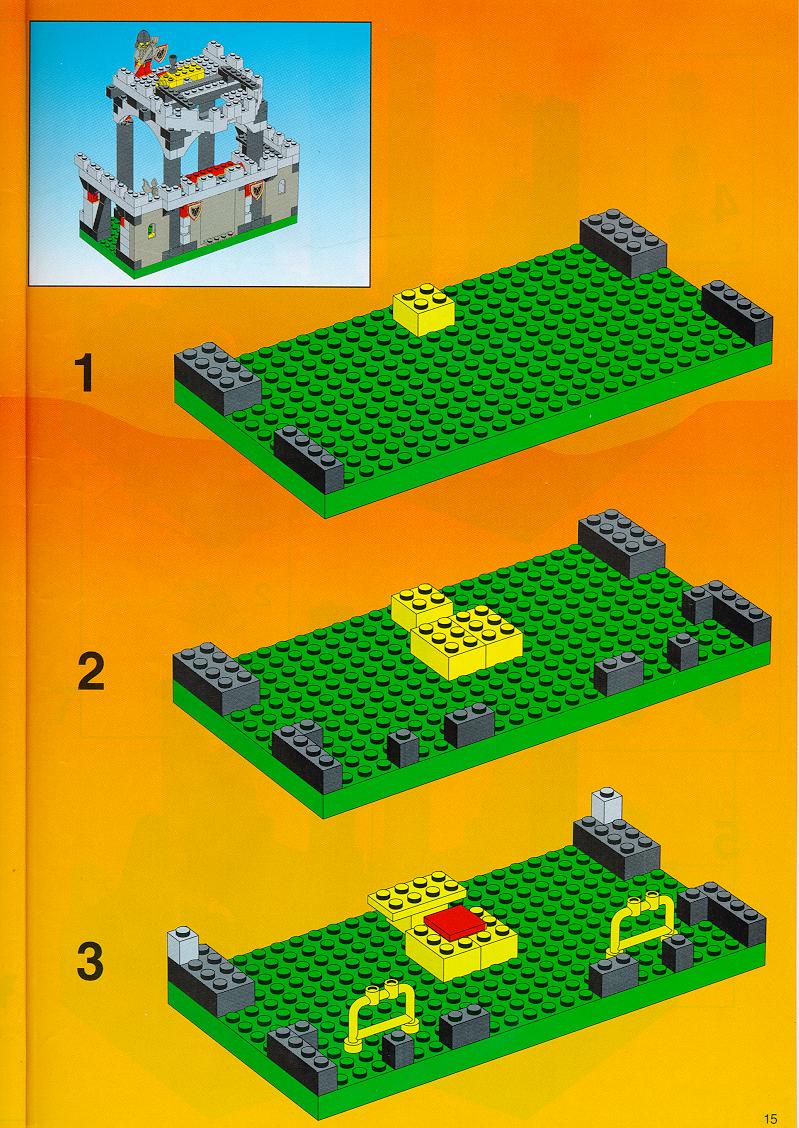 1

2

3

15