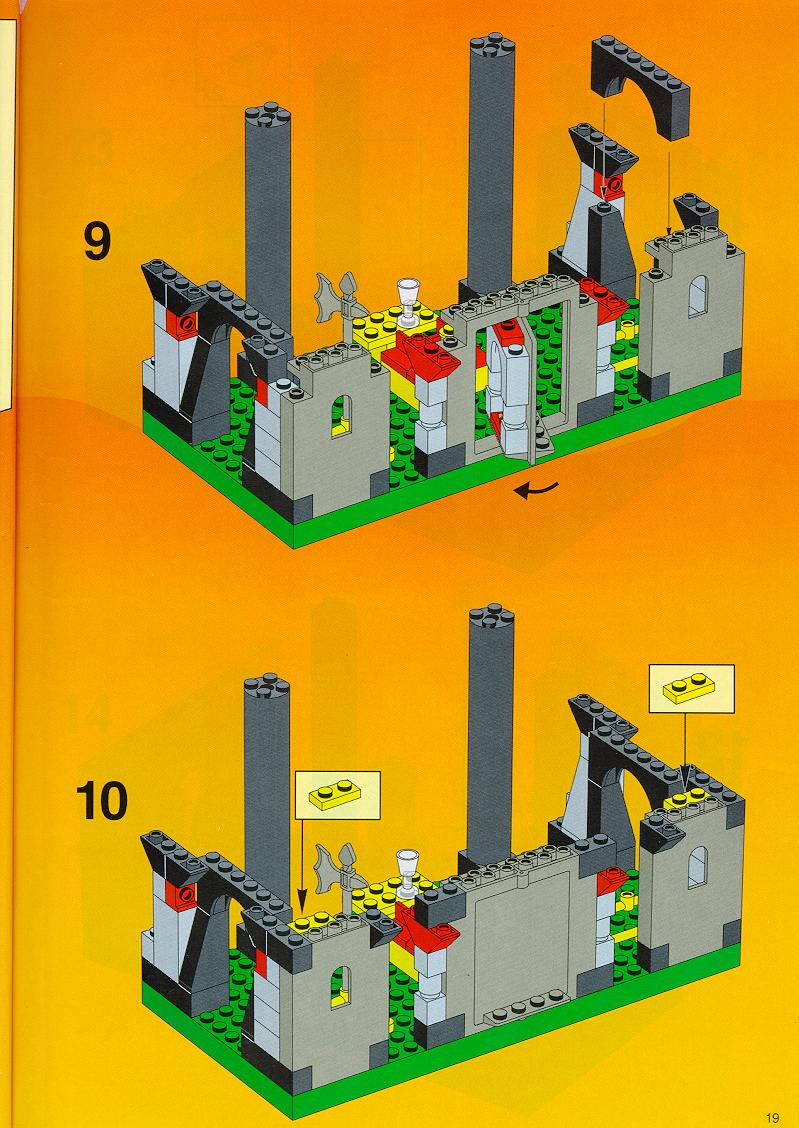 9

10

19