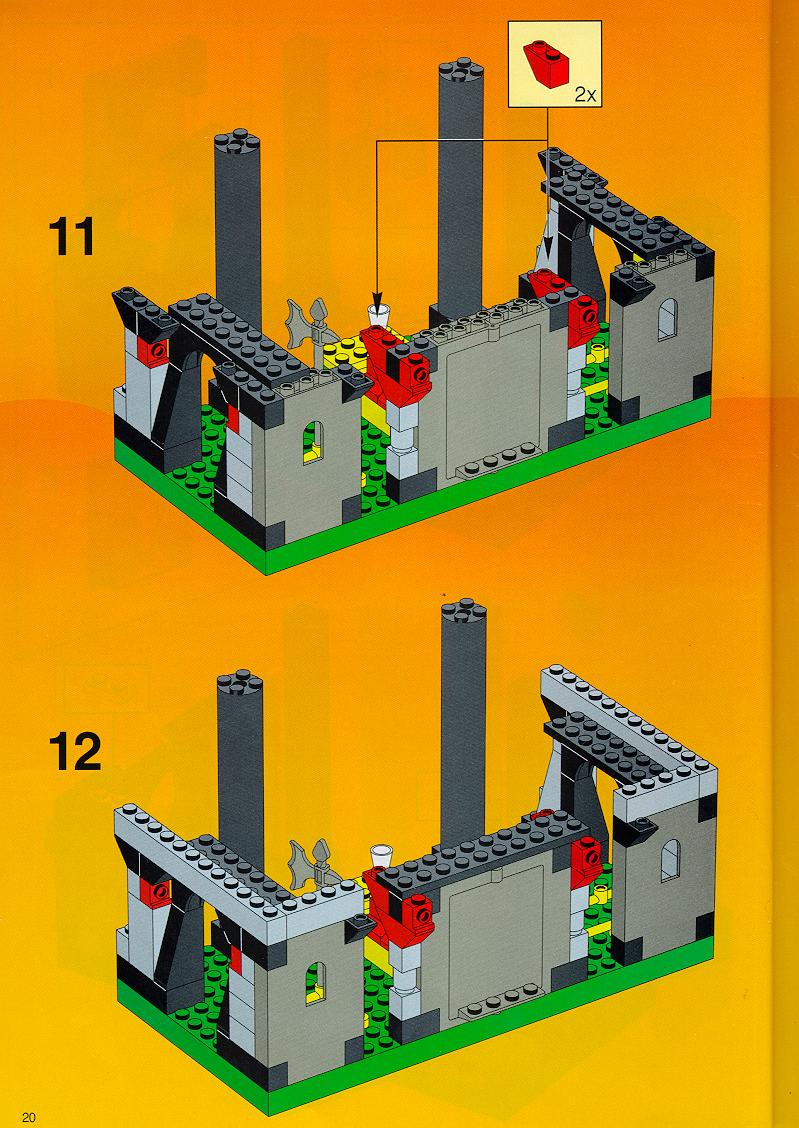 2x

11

12

20