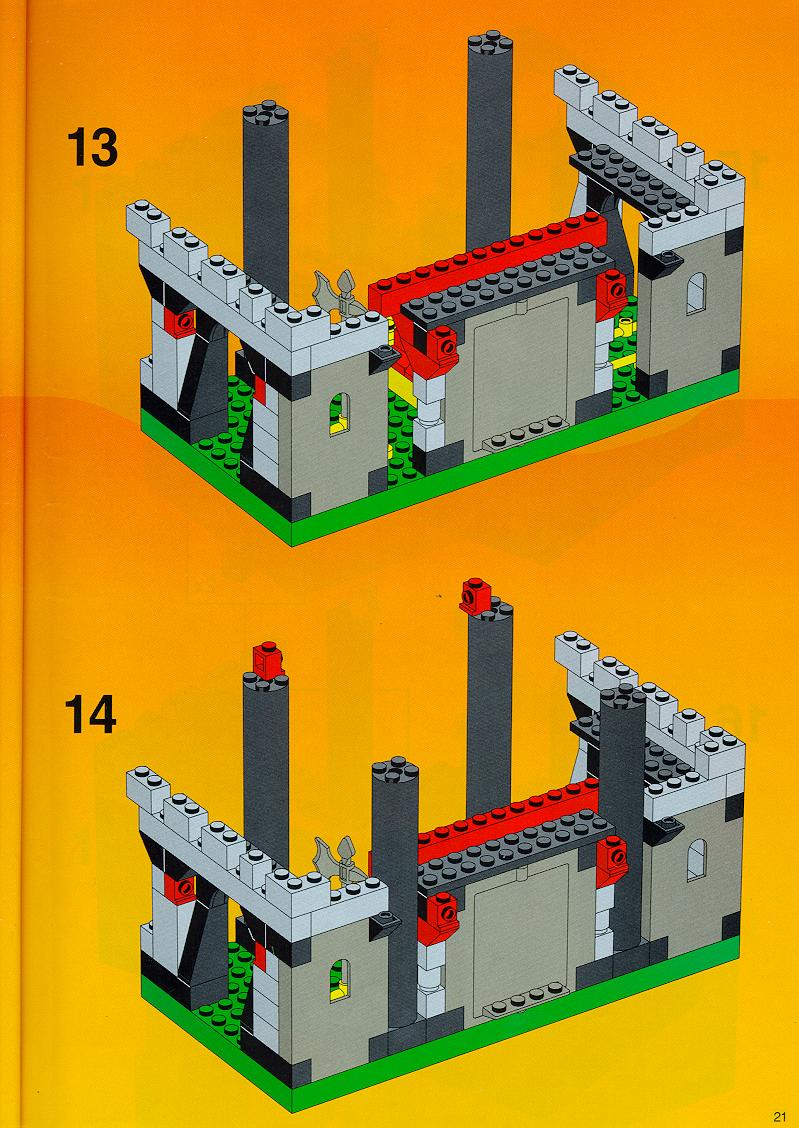 13

14

21