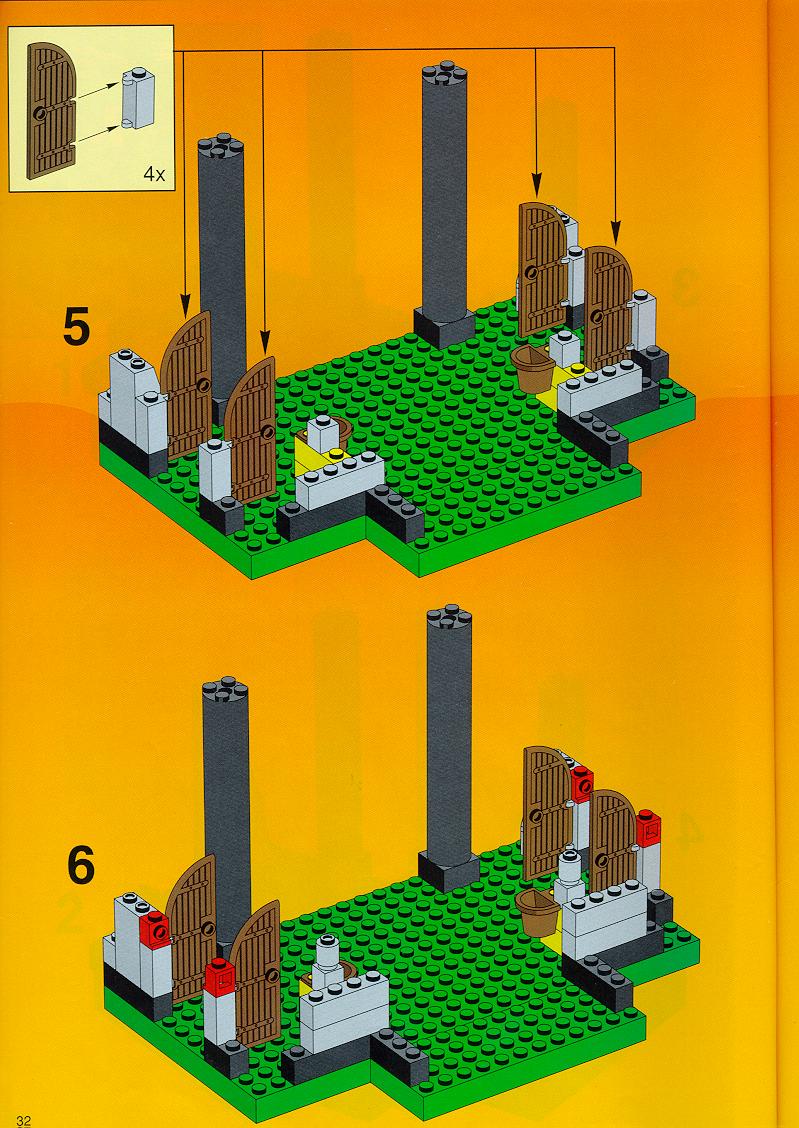 4x

5

6

32