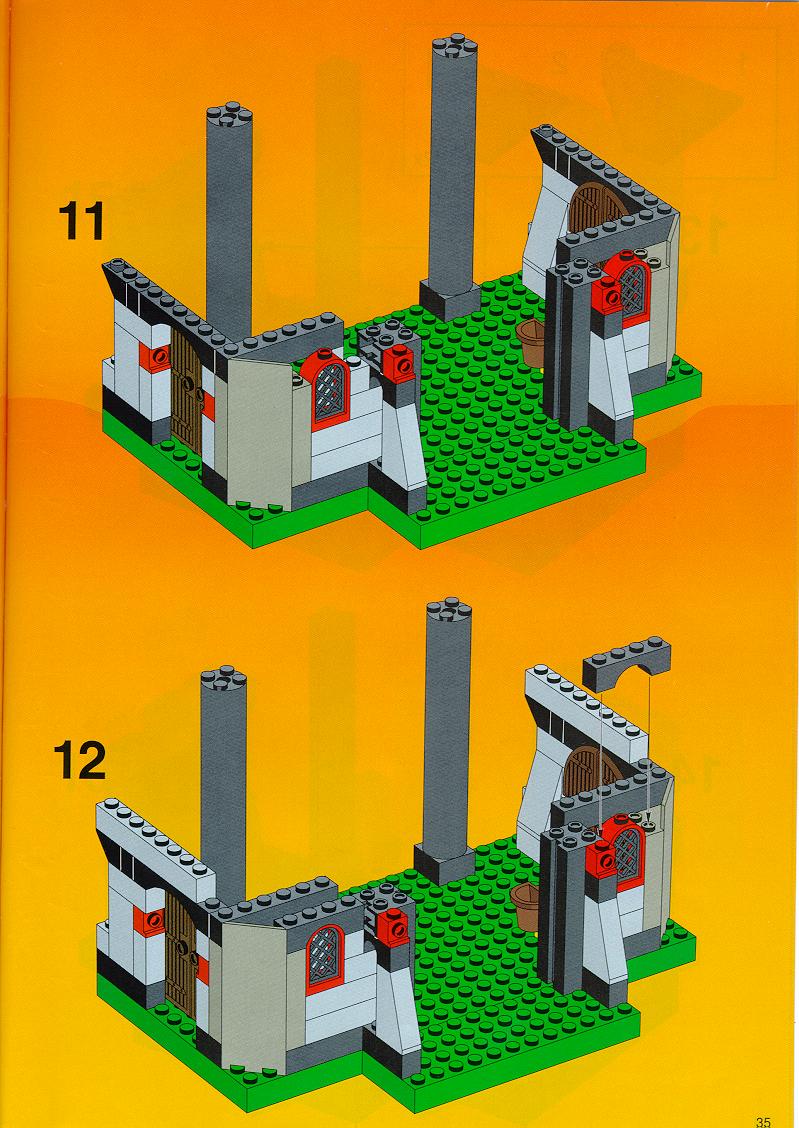 11

12

35