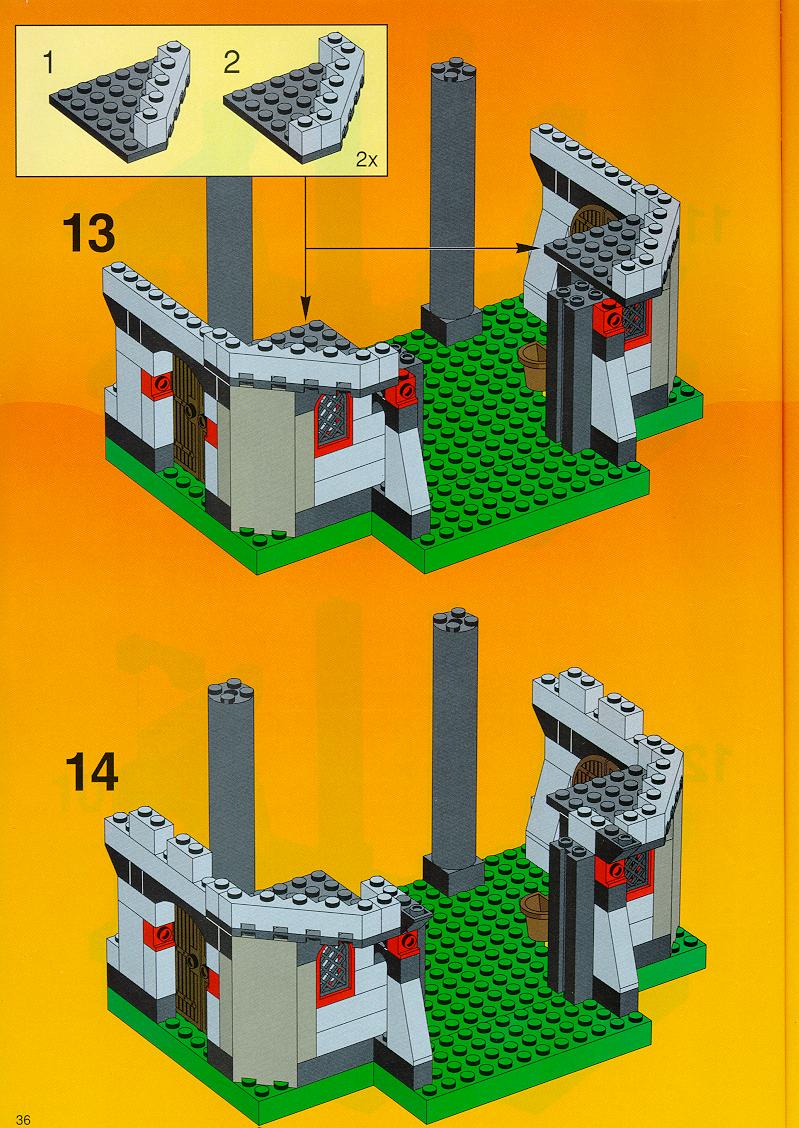 1

2

2x

13

14

36