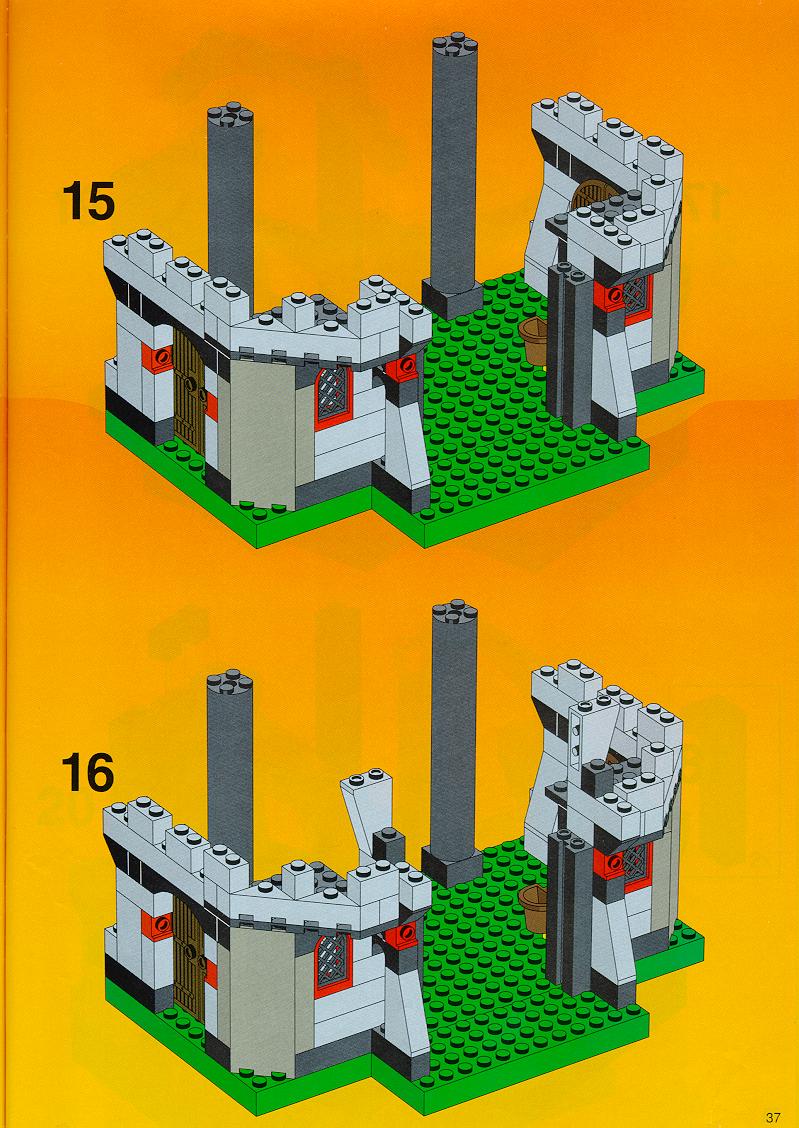 15

16

37