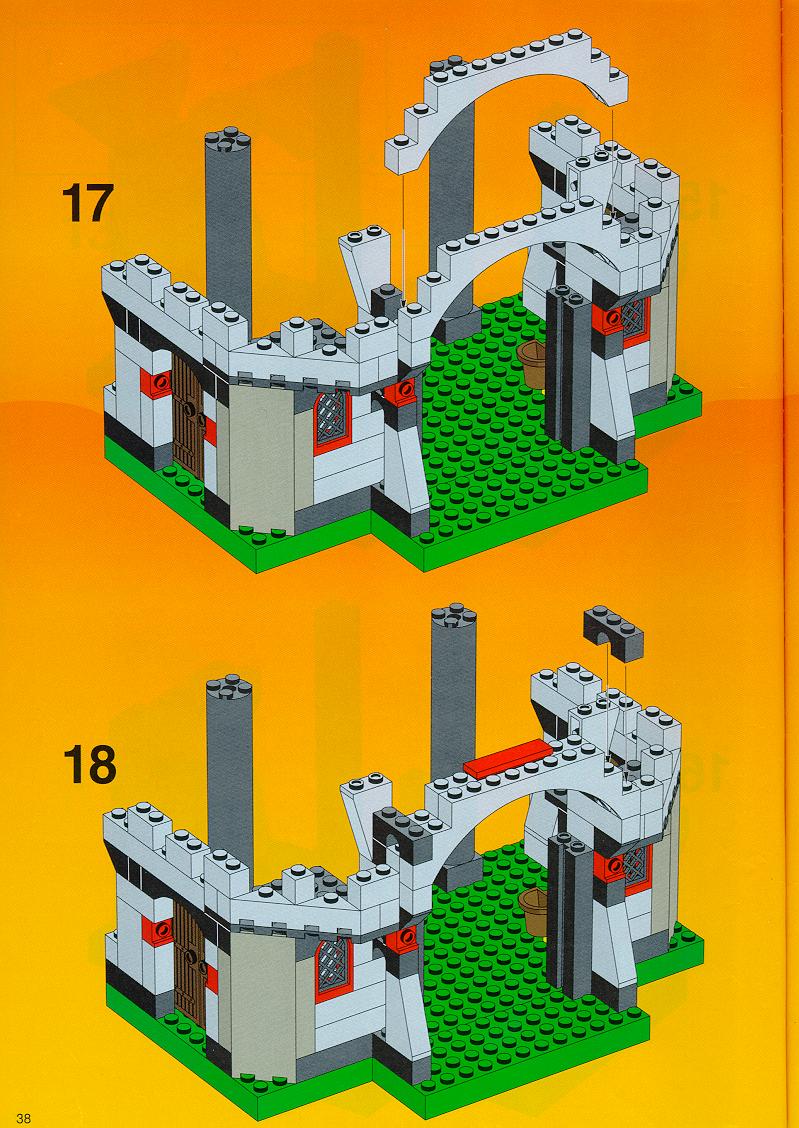 17

18

38