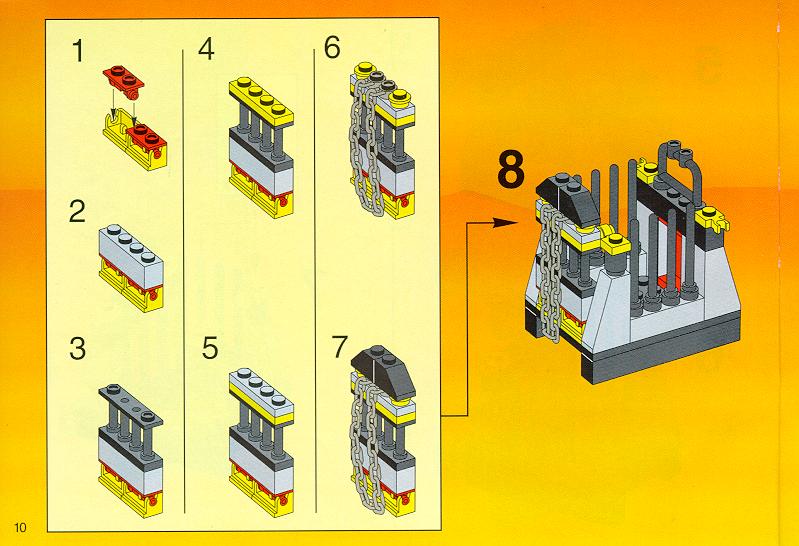 1

2

3

4

5

6

7

8

10