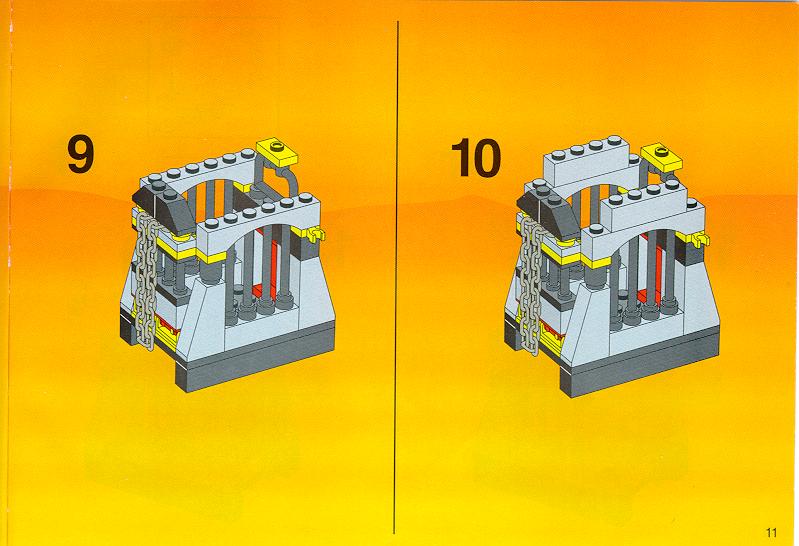 9

10

11