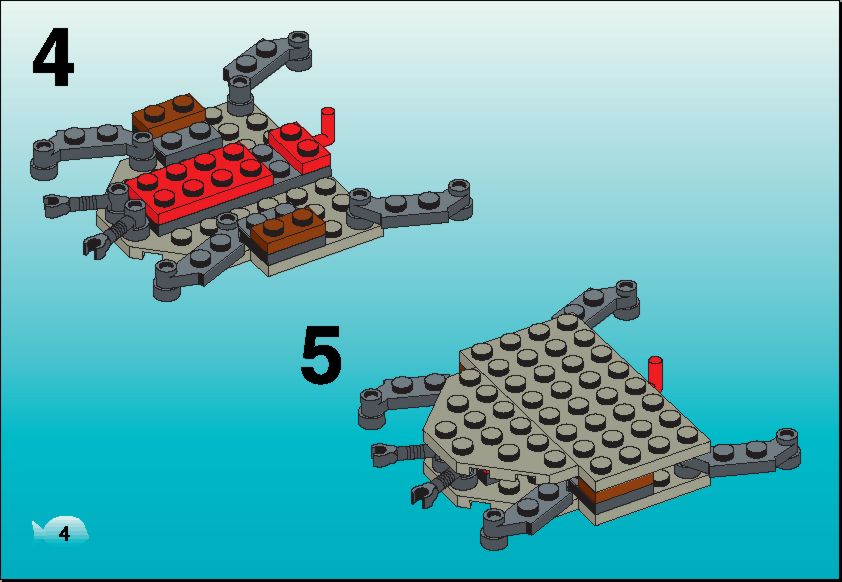 4

5

4