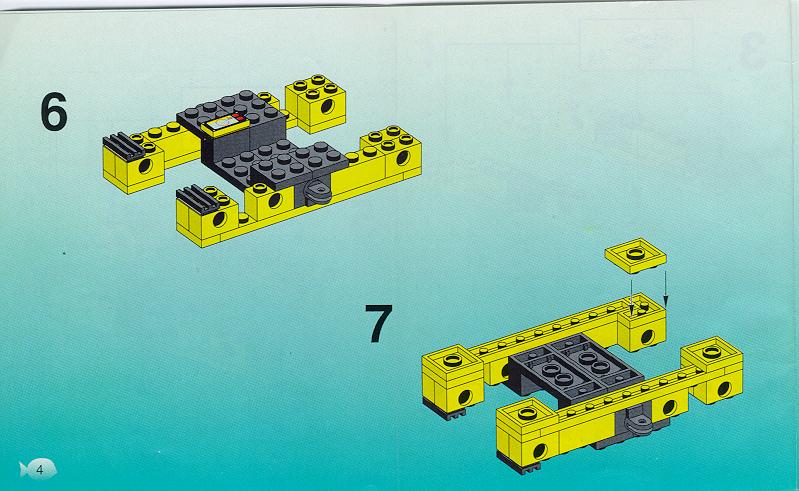 6

7

4