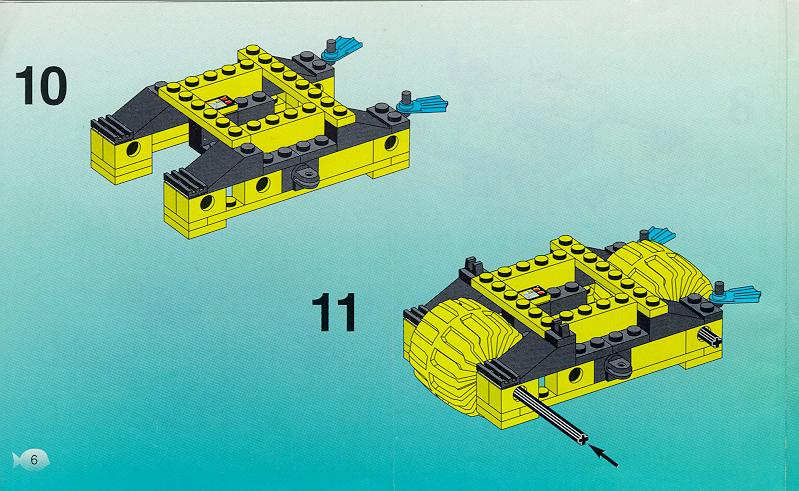 10

11

6