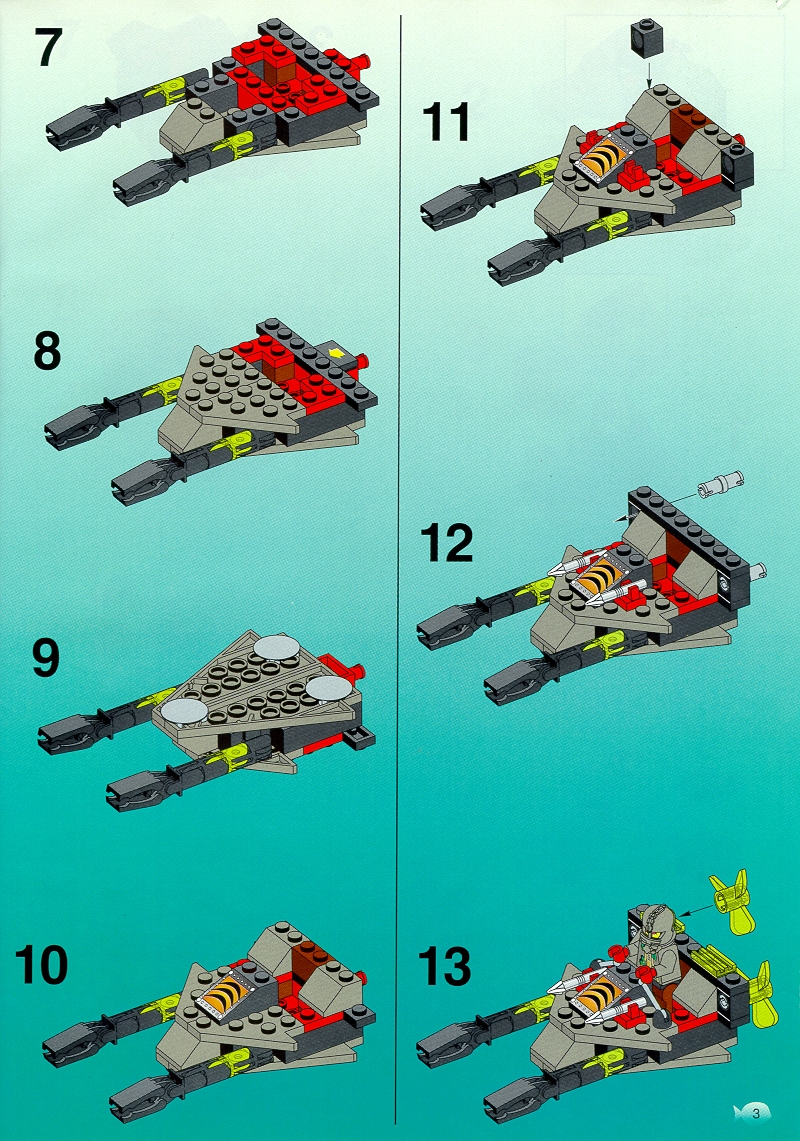 7

8

9

10

11

12

13

3