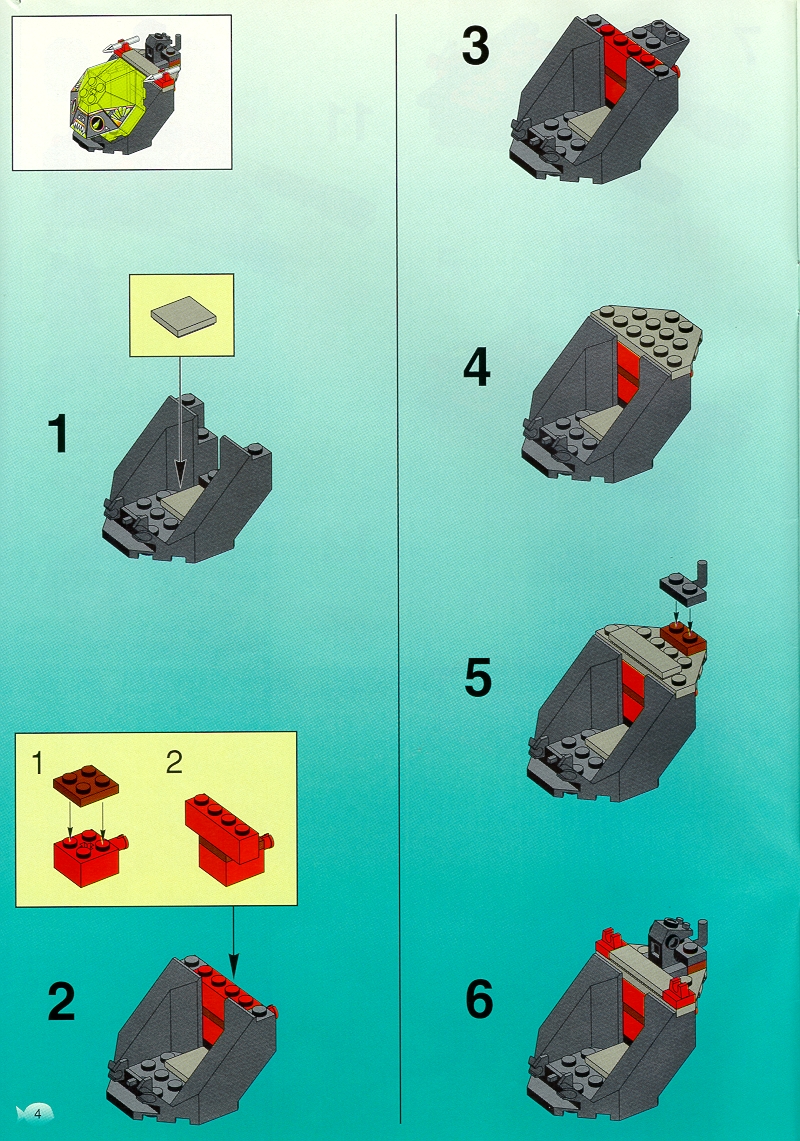 1

1

2

2

3

4

5

6

4