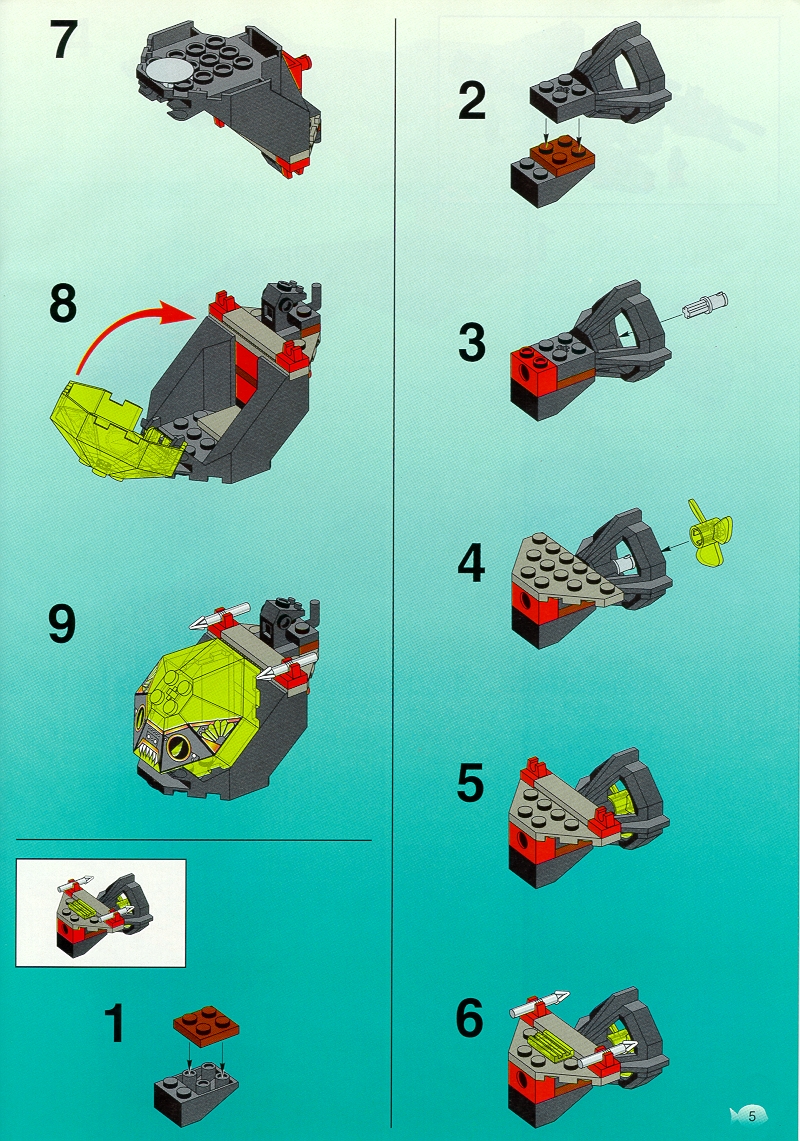 7

8

9

1

2

3

4

5

6

5