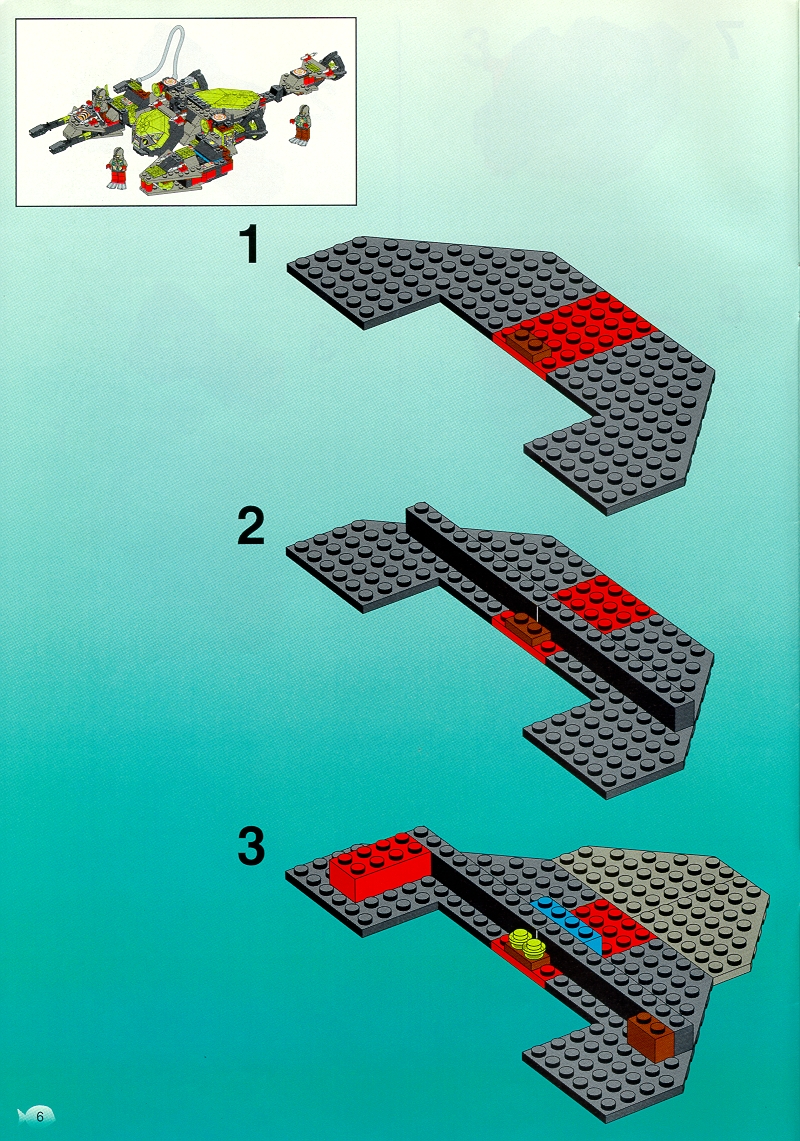 1

2

3

6