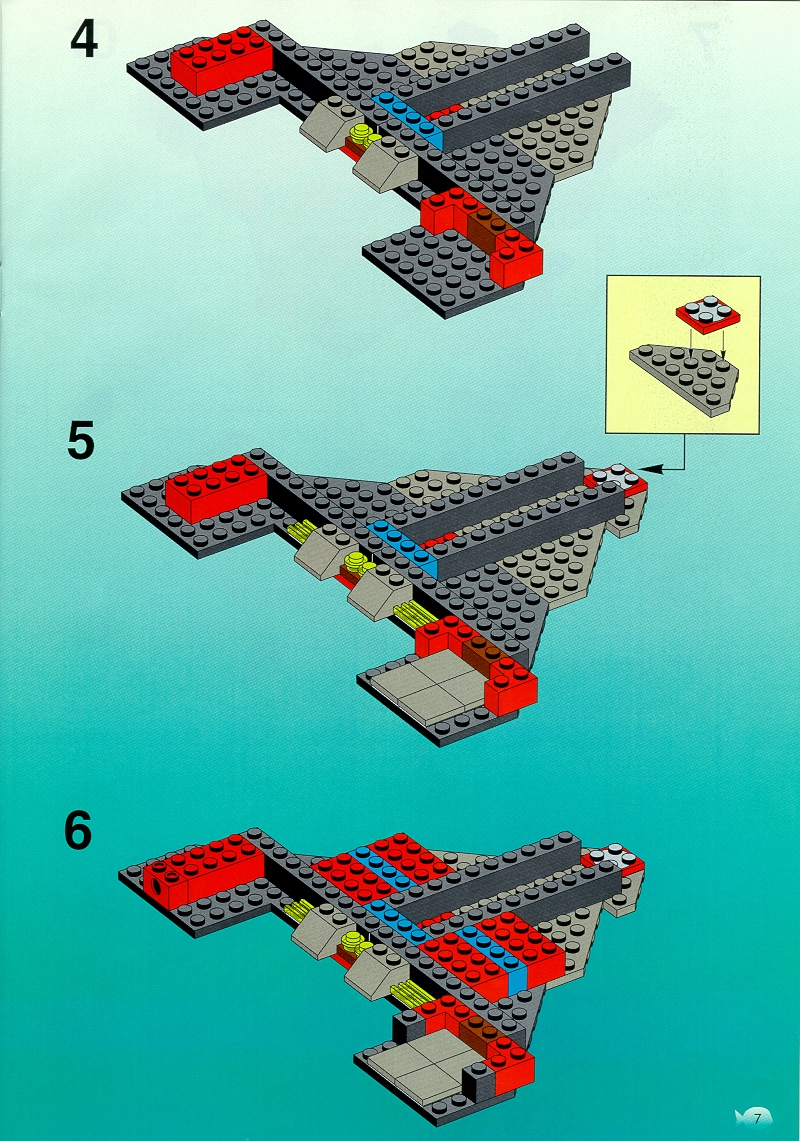 4

5

6

7