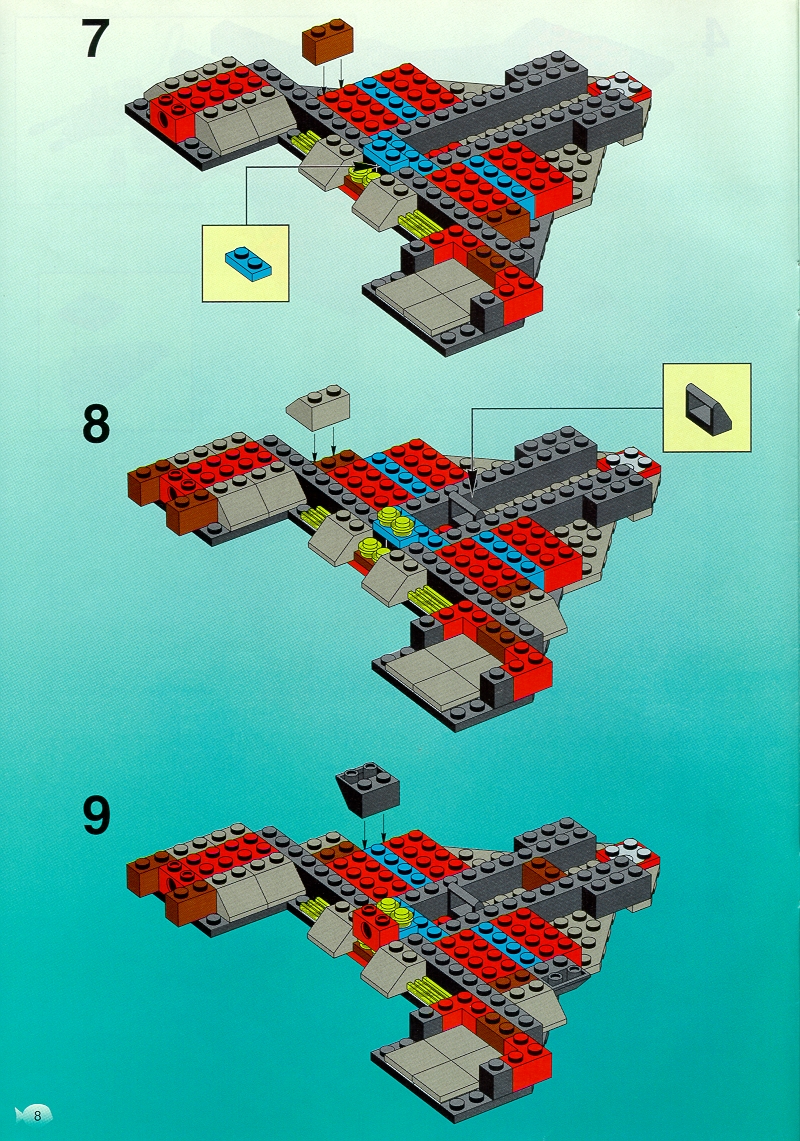 7

8

9

8