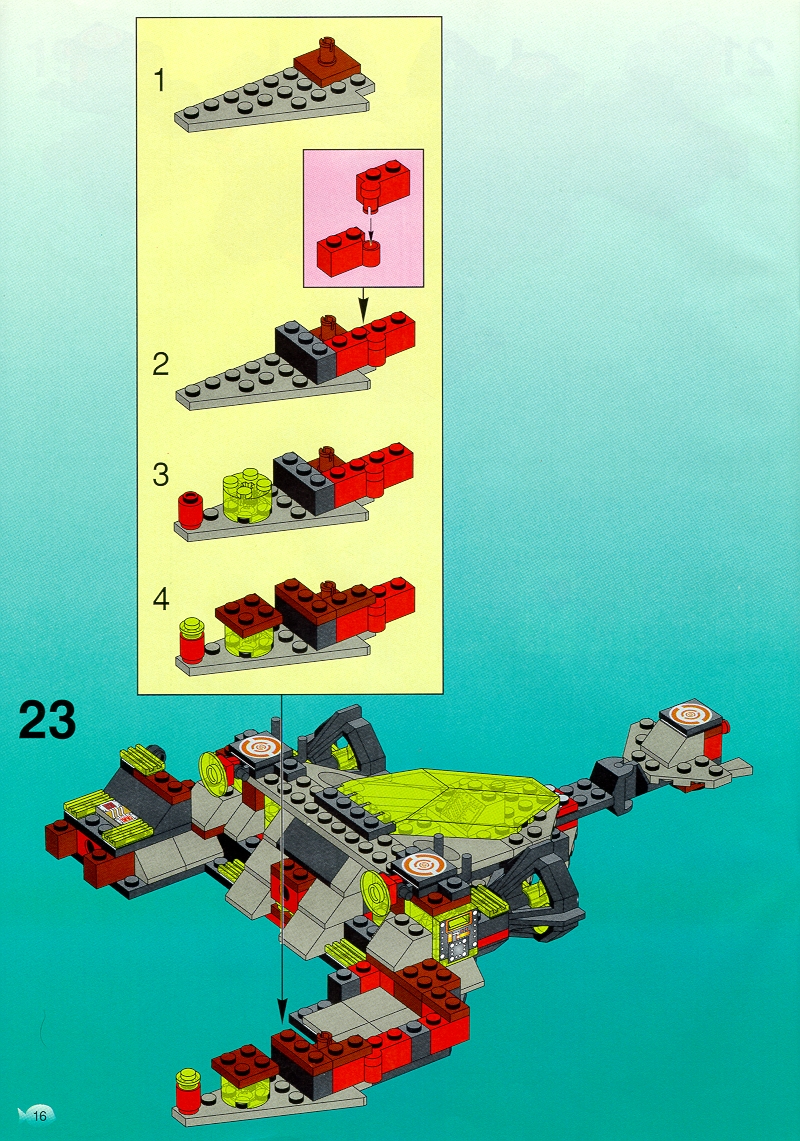 1

2

3

4

23

16