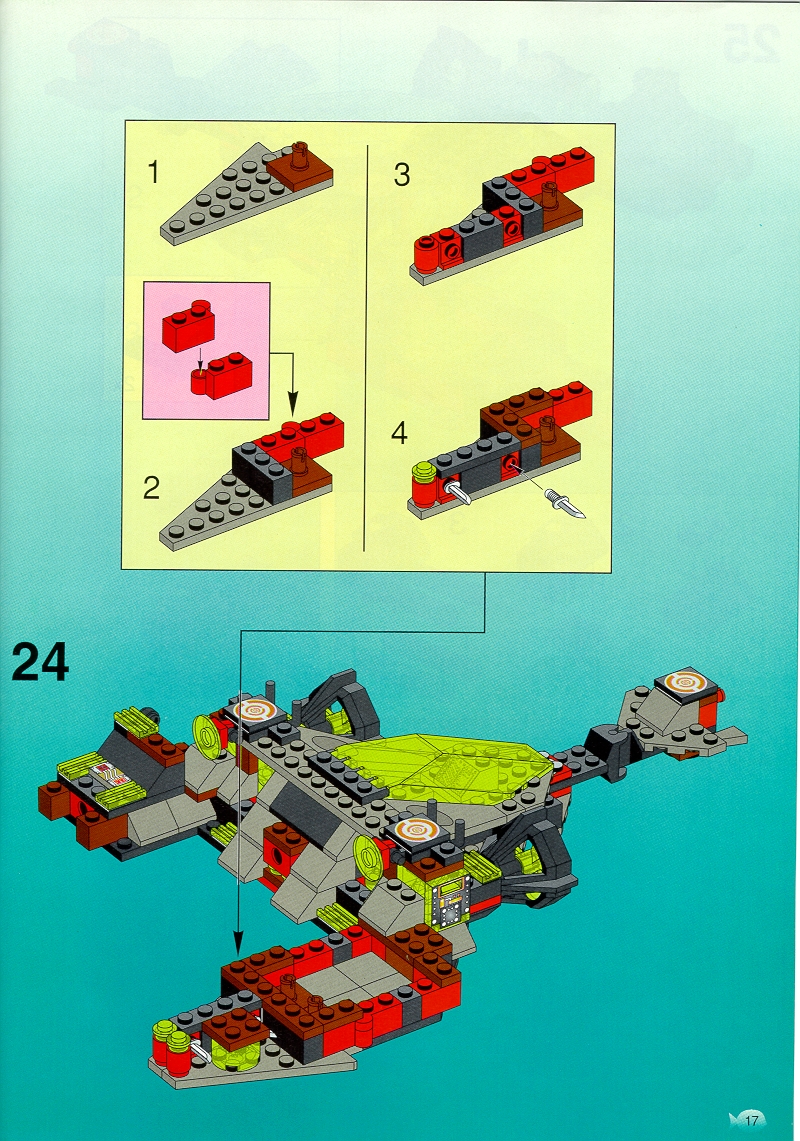 1

2

3

4

24

17