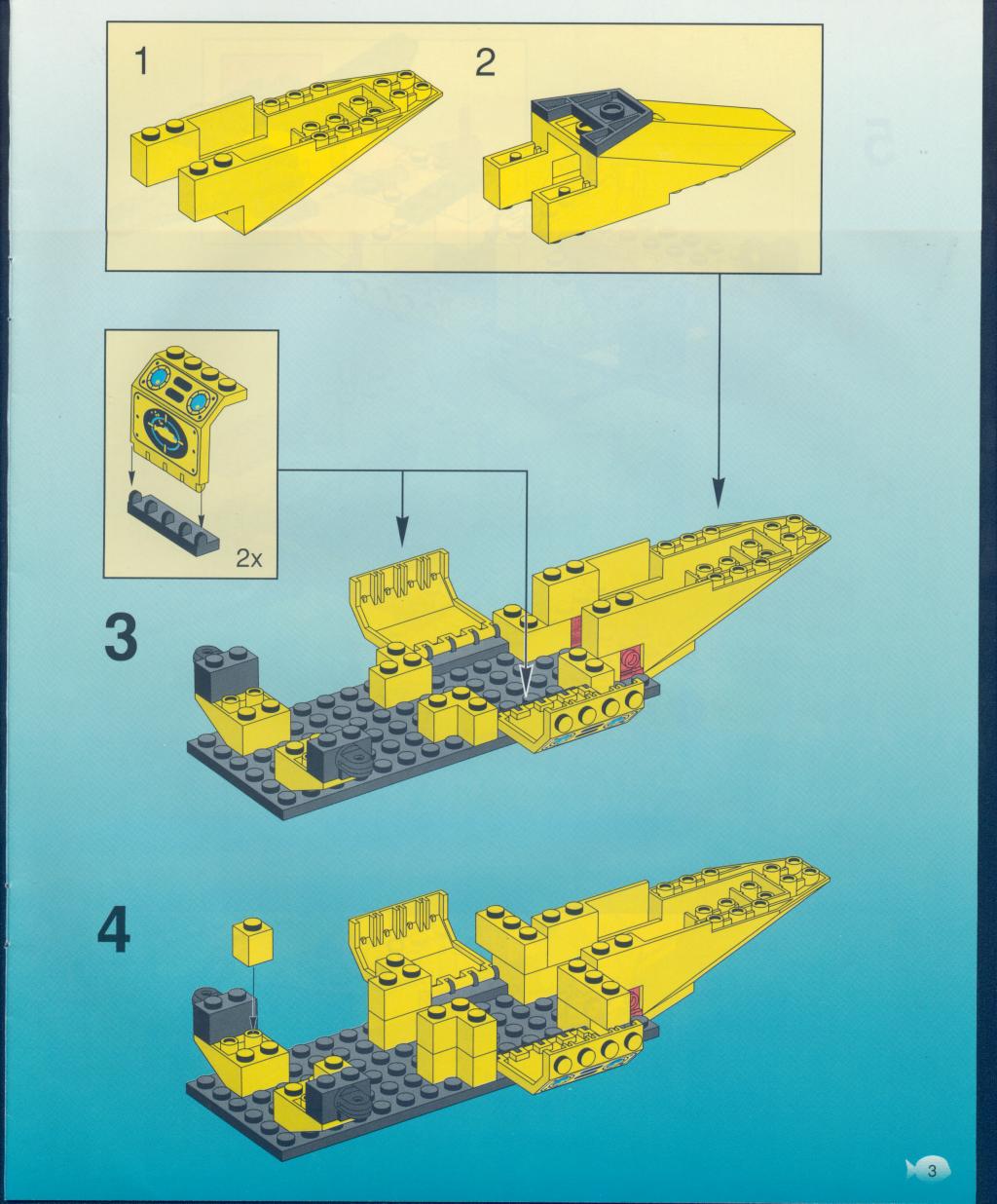 1

2

2x

3

4

3