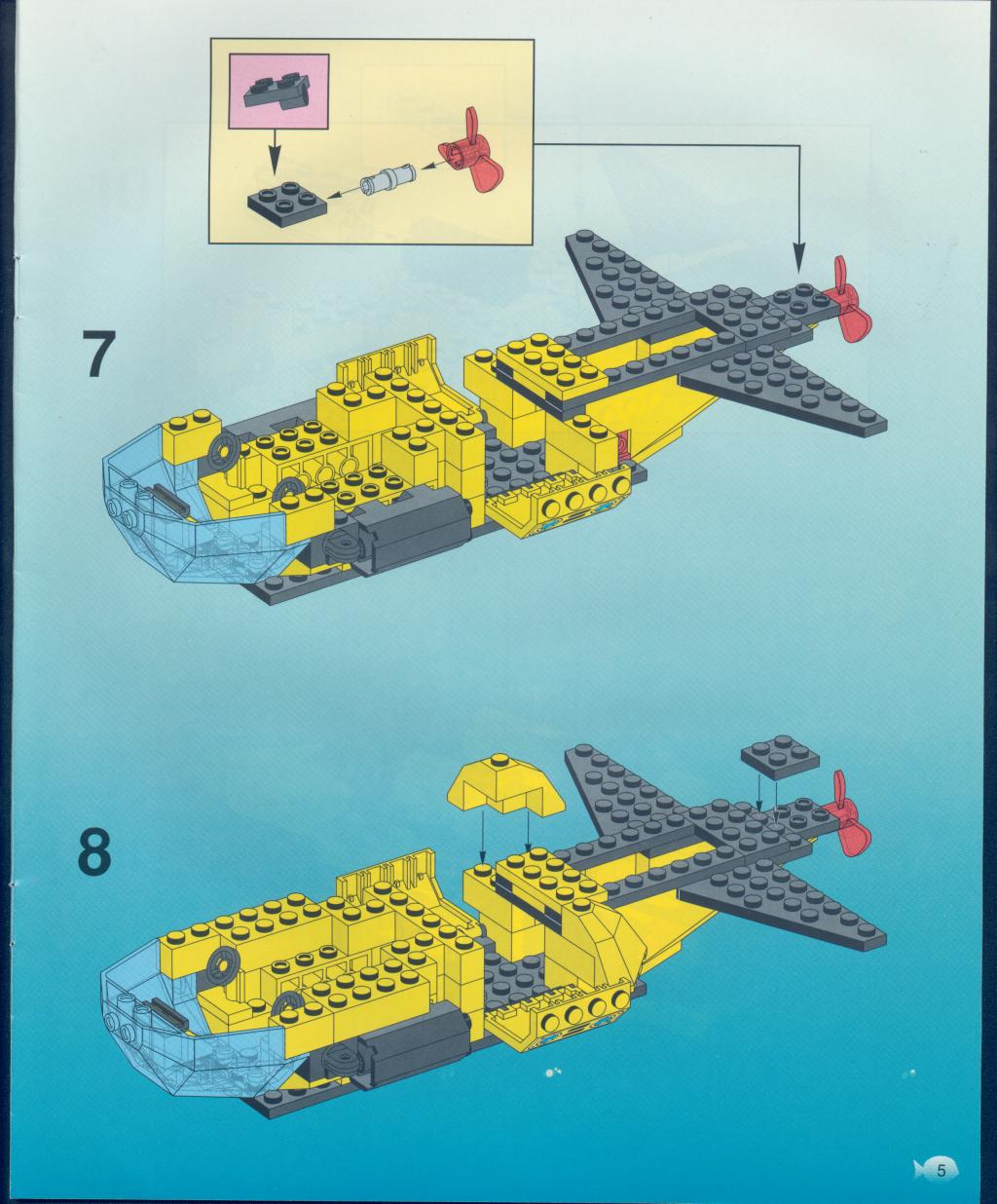 7

8

5