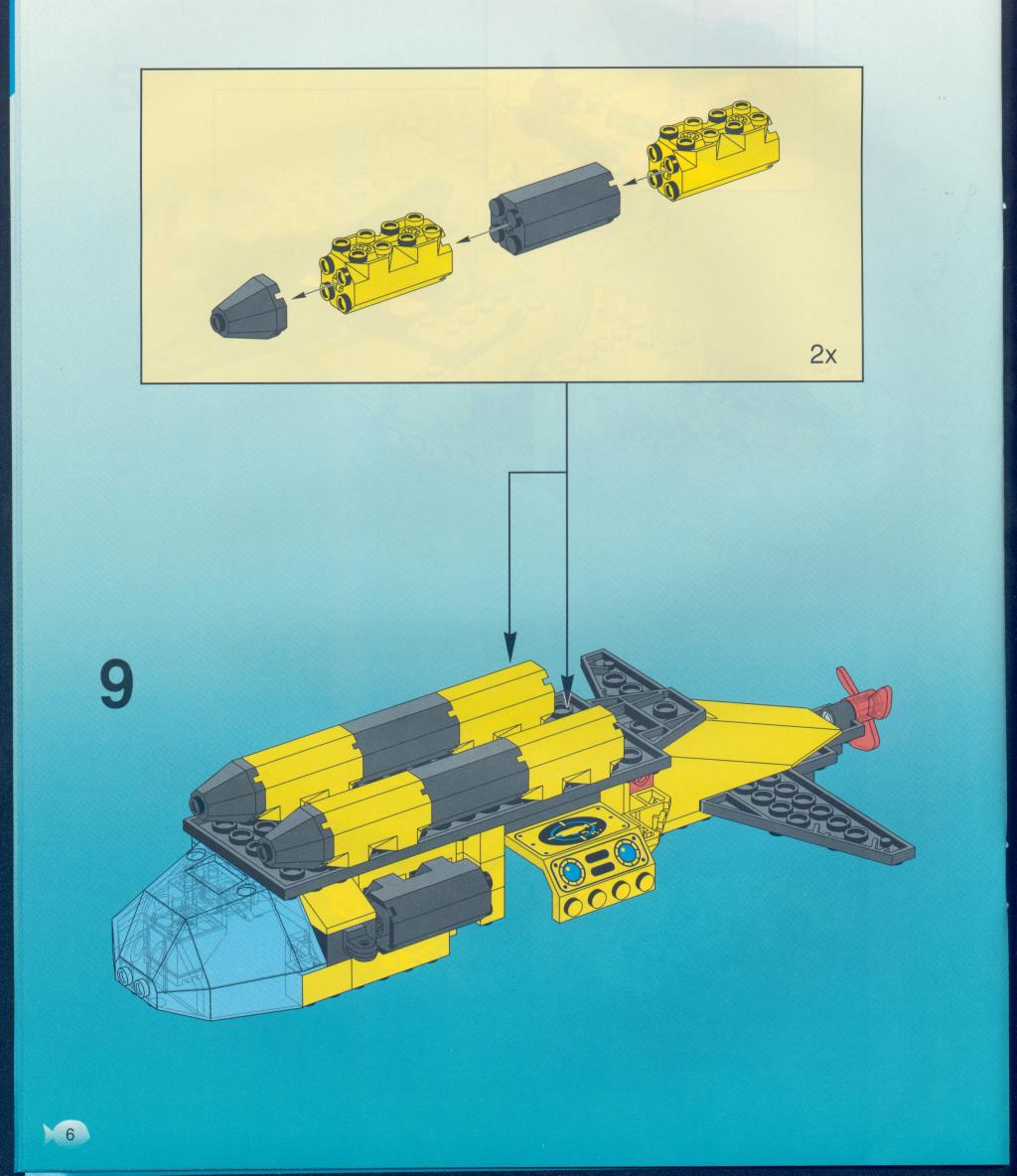 2x

9

6