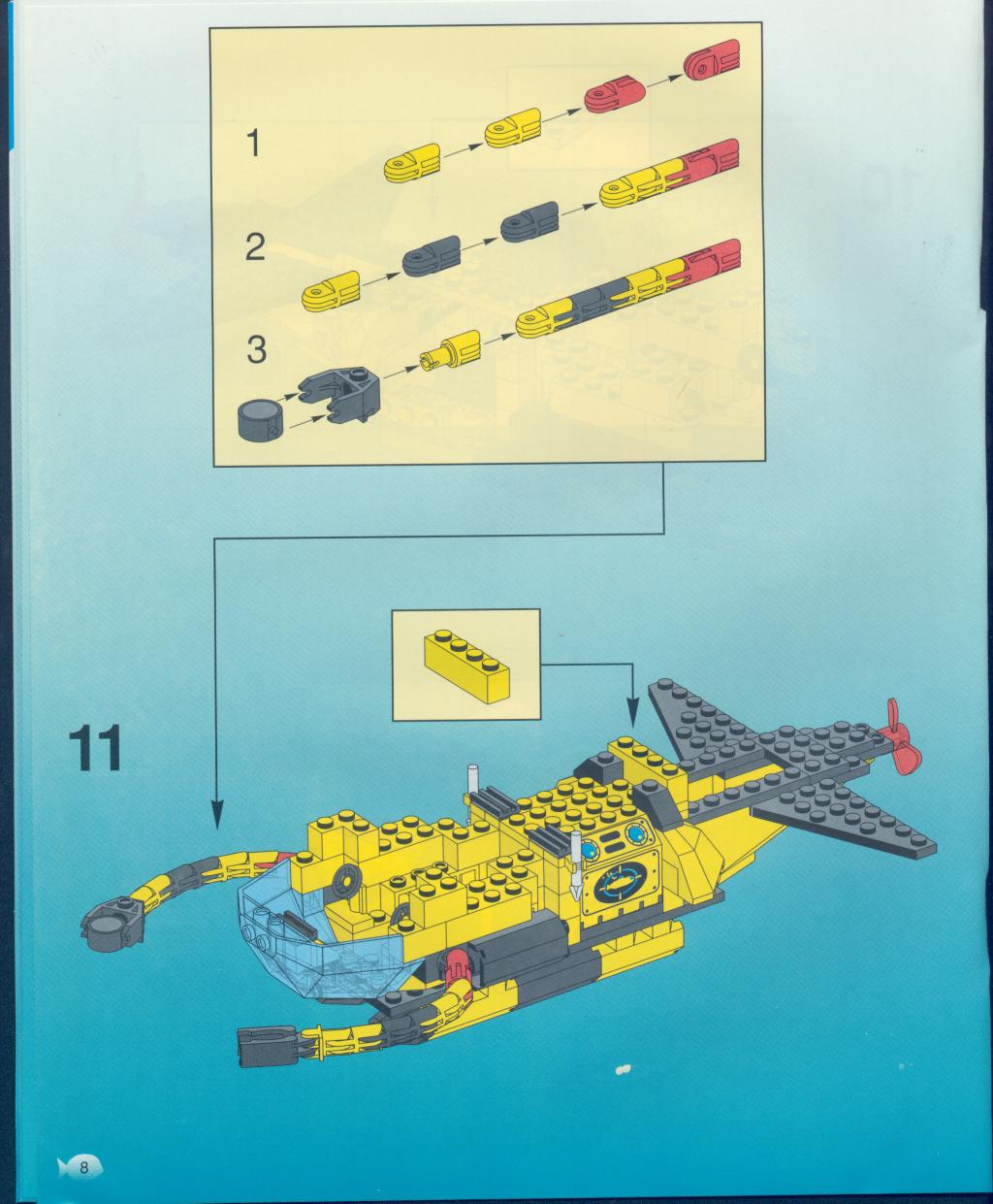 1

2

3

11

8