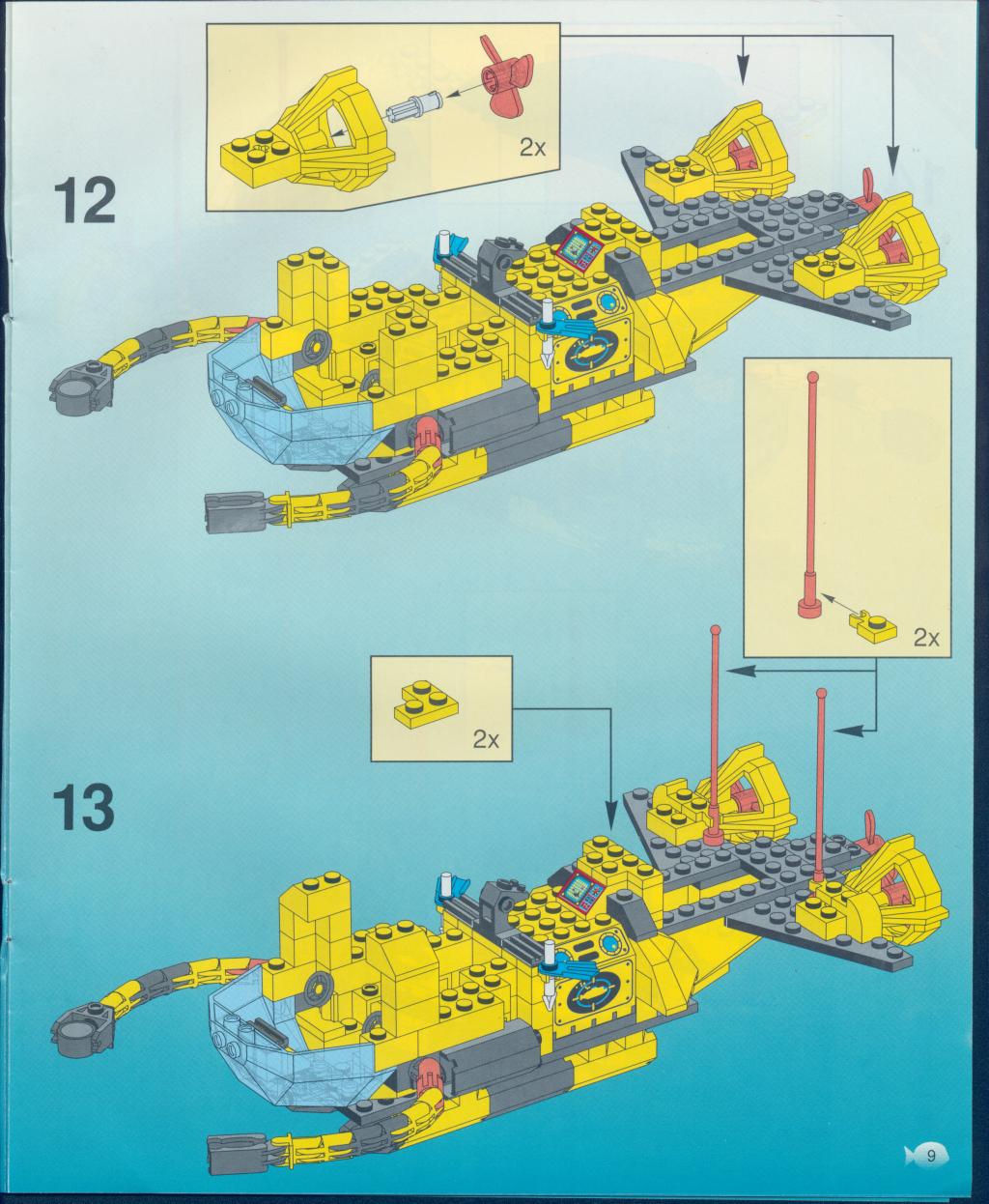 2x

12

2x

2x

13

9