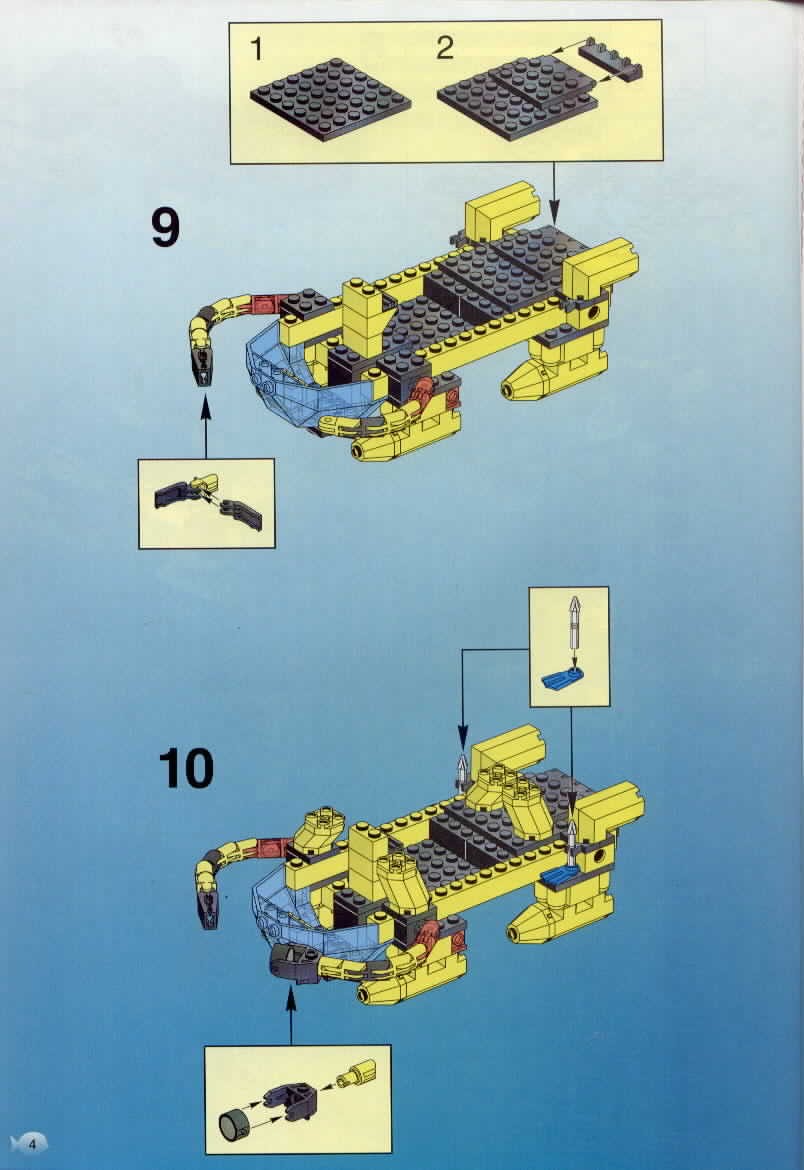 1

2

9

10

4