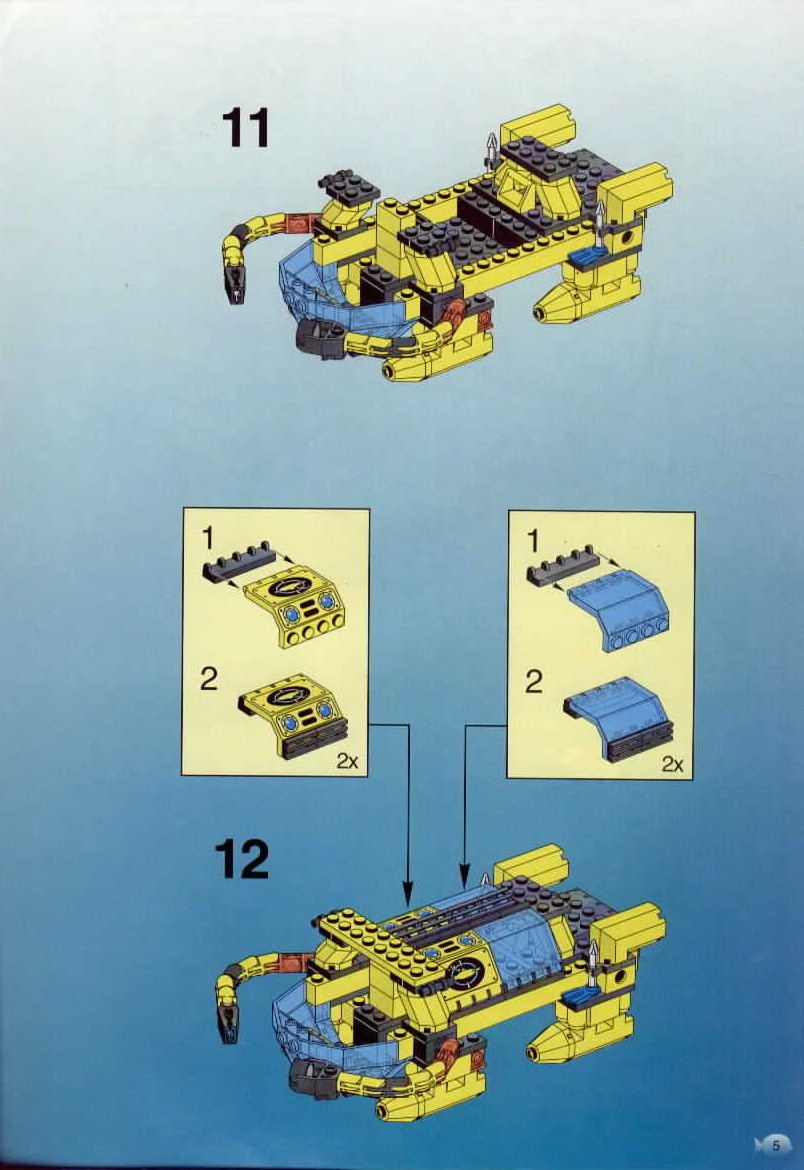 11

1

2

2x

1

2

2x

12

5