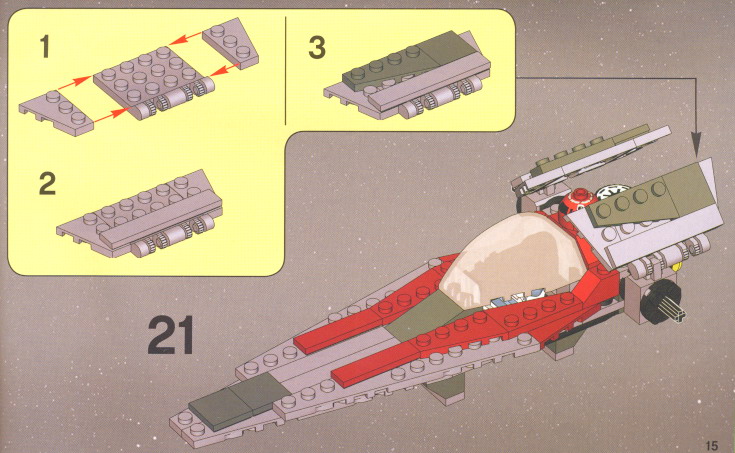 1

3

2

21

15