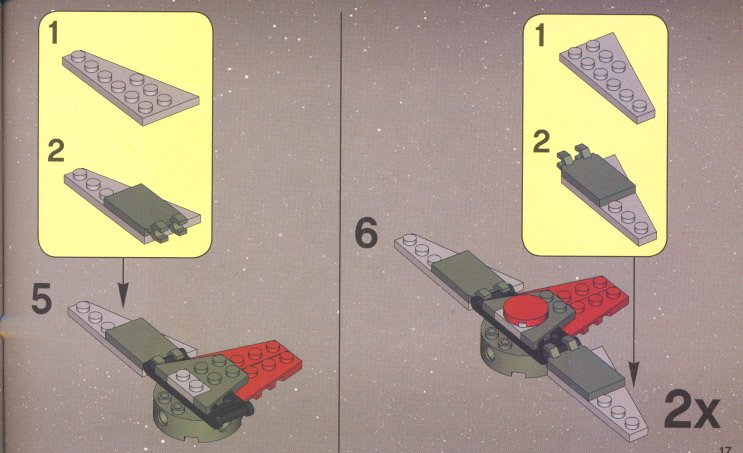 1

2

5

1

2

6

2x

17