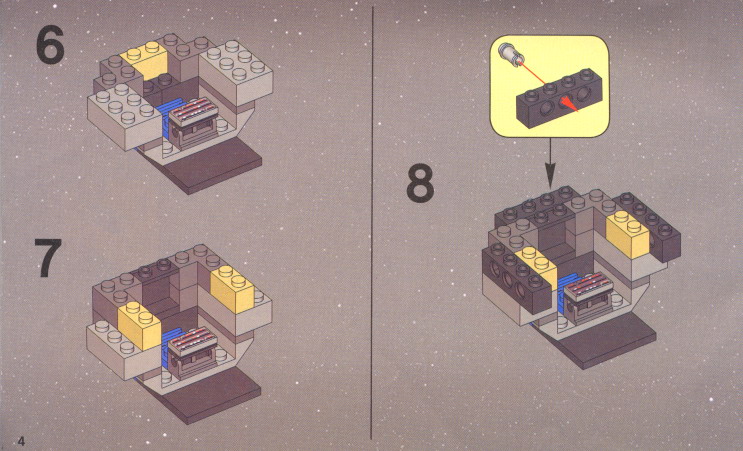 6

7

8

4