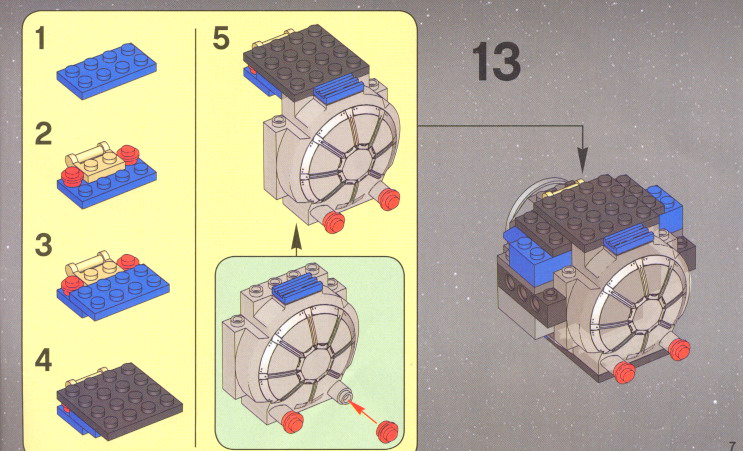 1

2

3

4

5

13

7