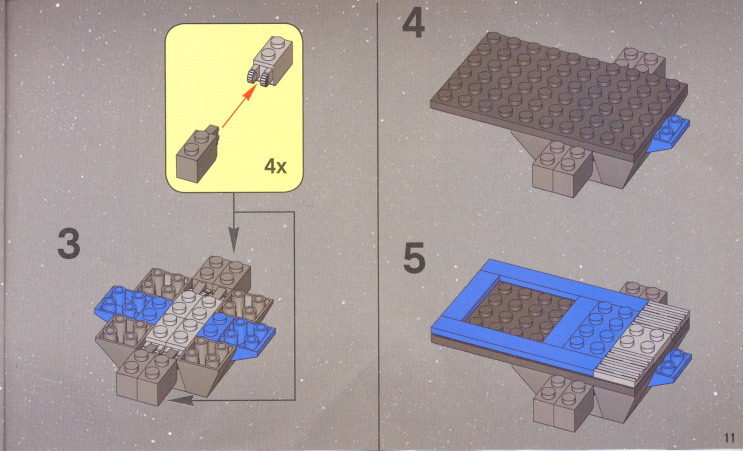 4x

3

4

5

11