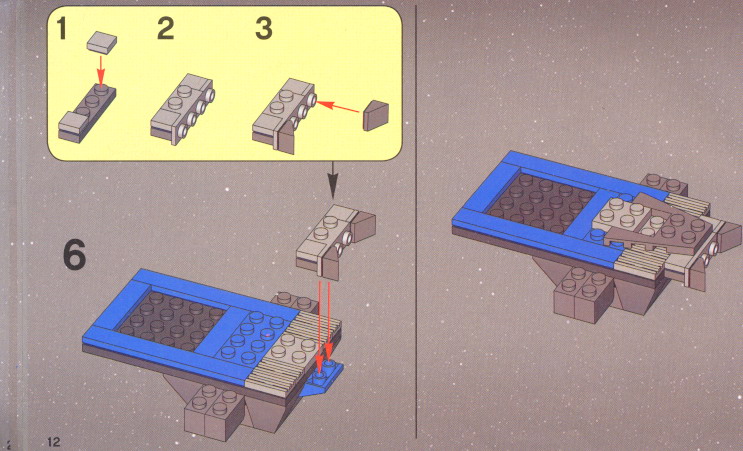 1 2 3

6

12