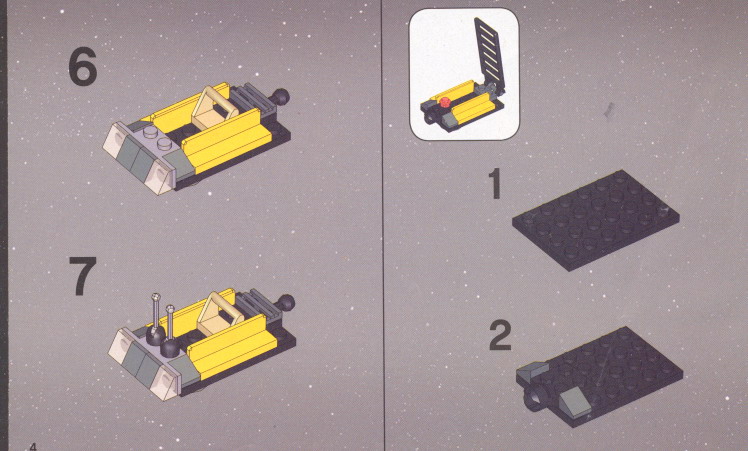 6

7

4

1

2