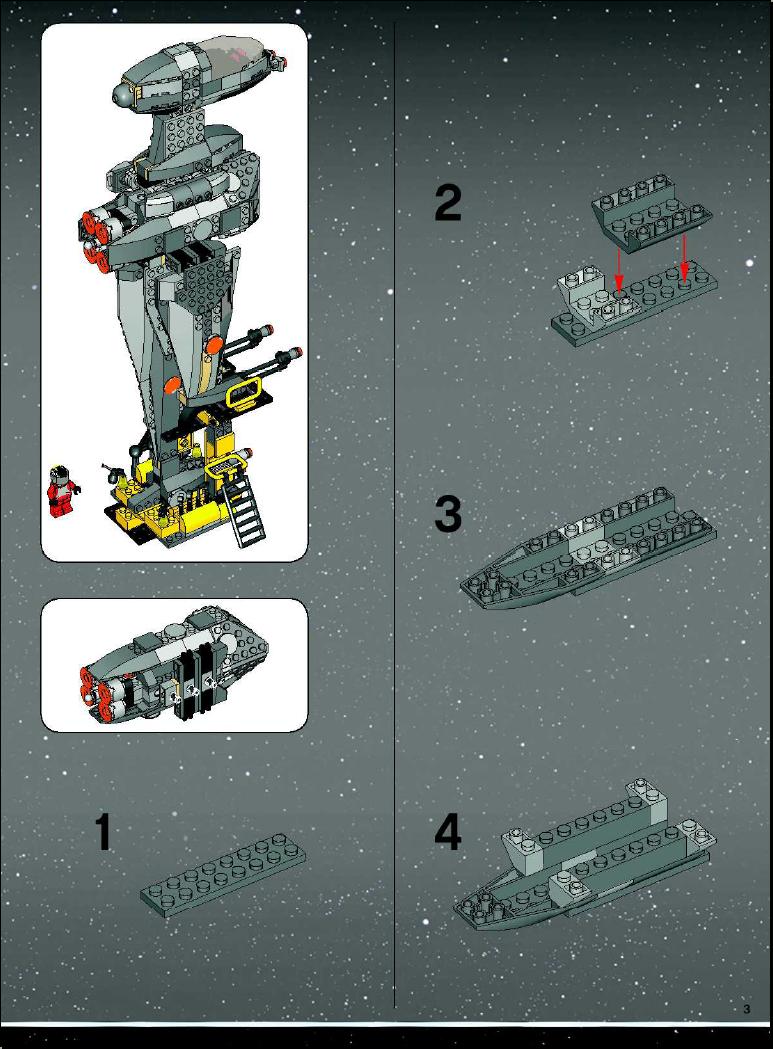 1

2

3

4

3