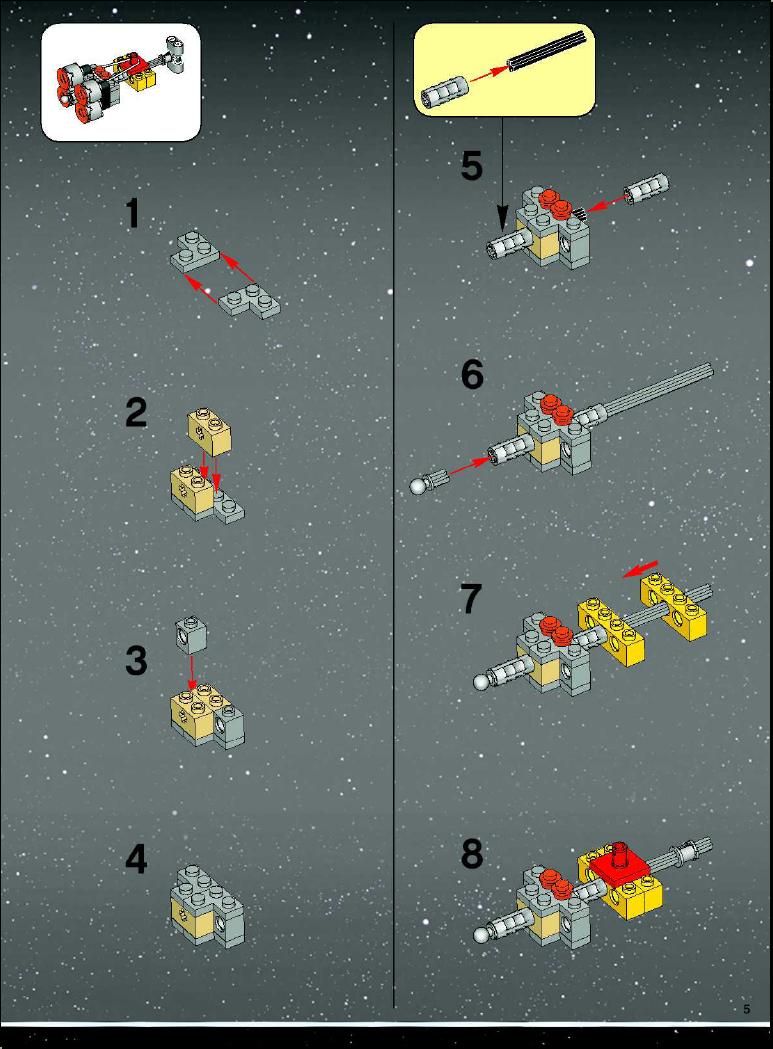 1

2

3

4

5

6

7

8

5