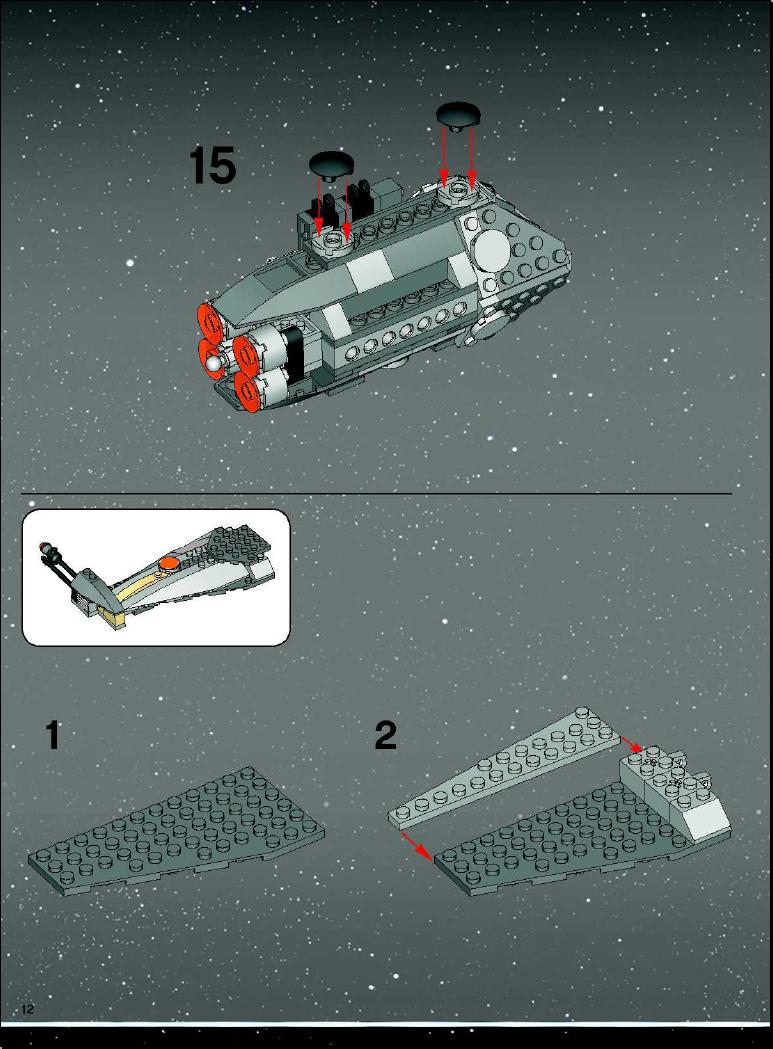 15

1

2

12