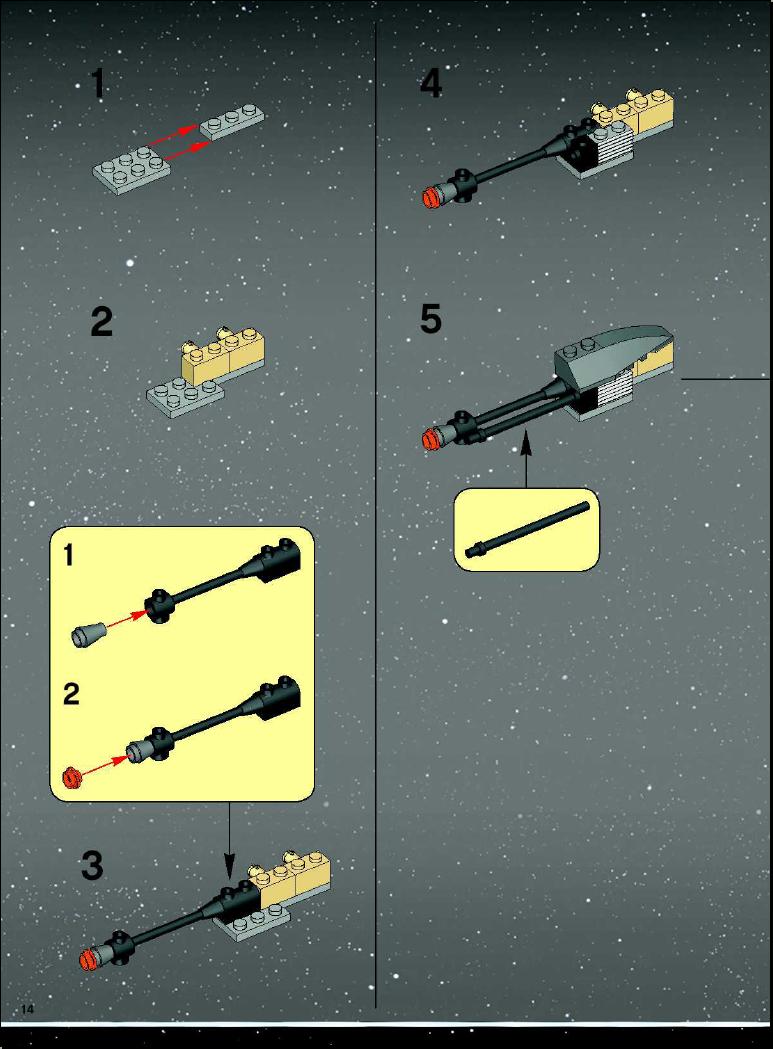 1

2

1

2

3

4

5

14