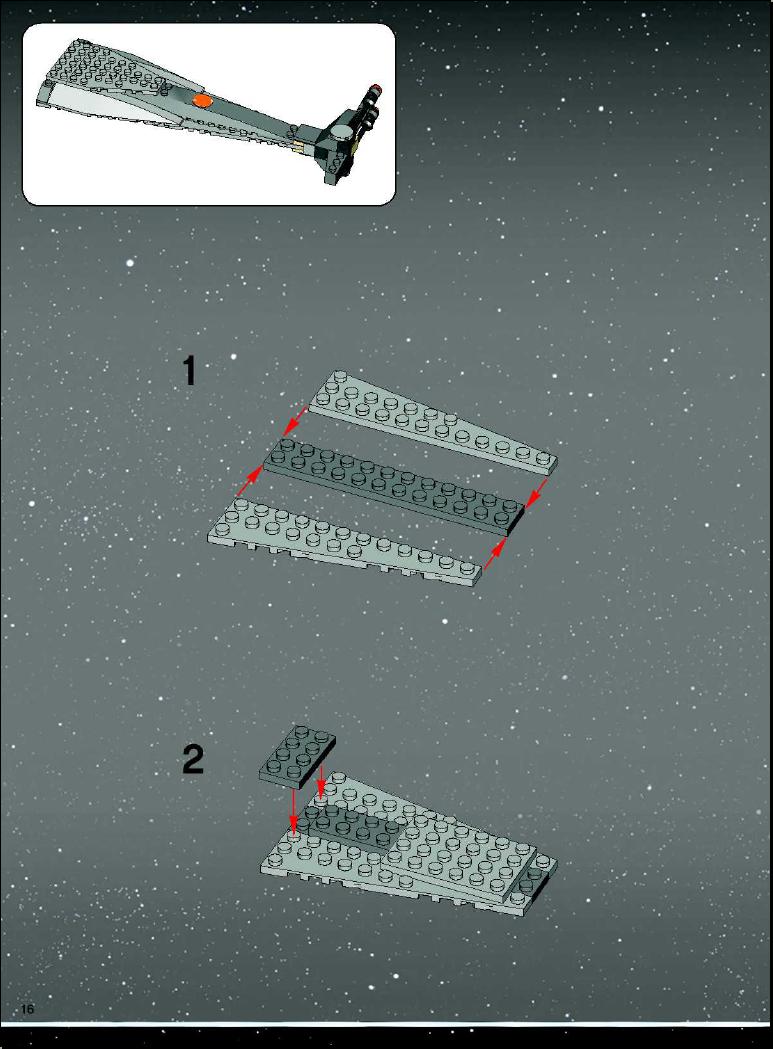 1

2

16