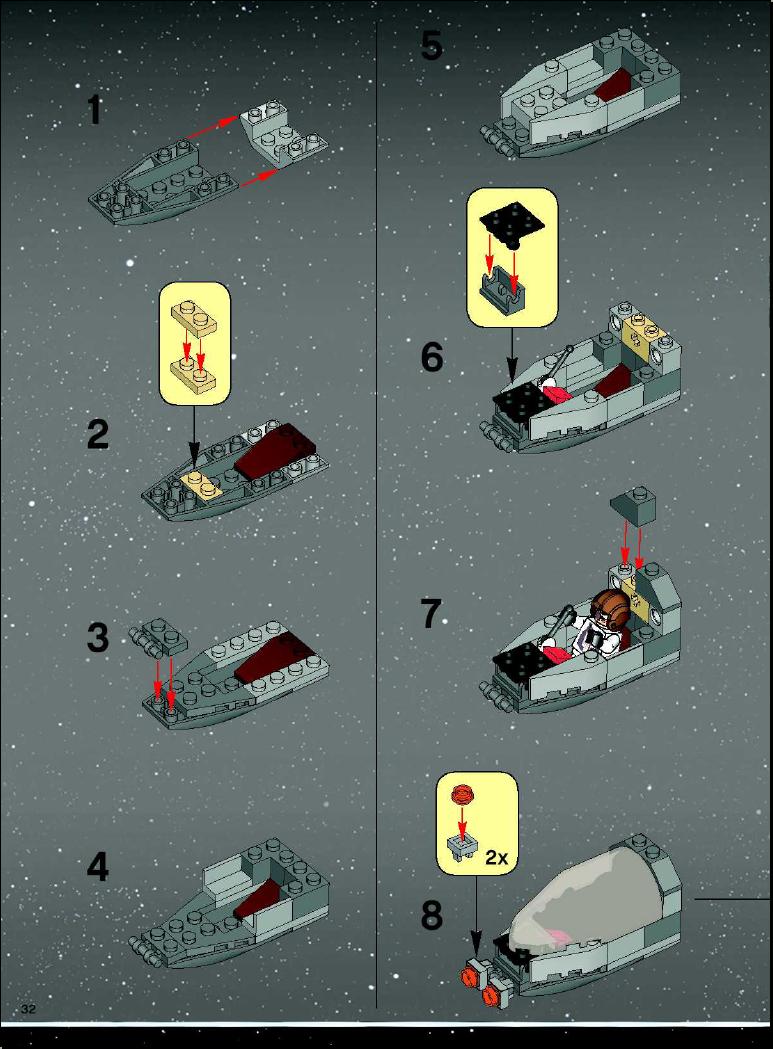 1

2

3

4

32

5

6

7

2x

8